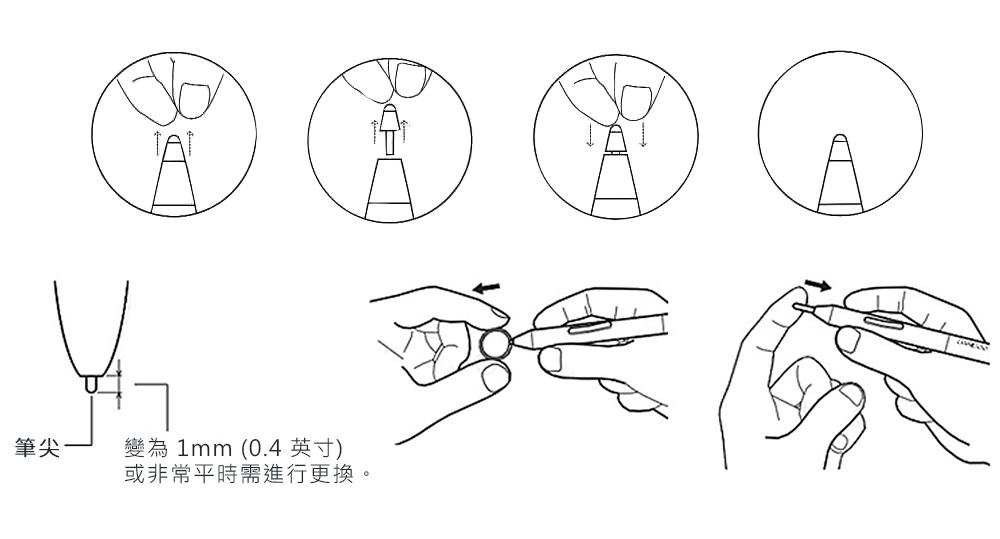 筆尖

變為 1mm (0.4 英寸)
或非常平時需進行更換。