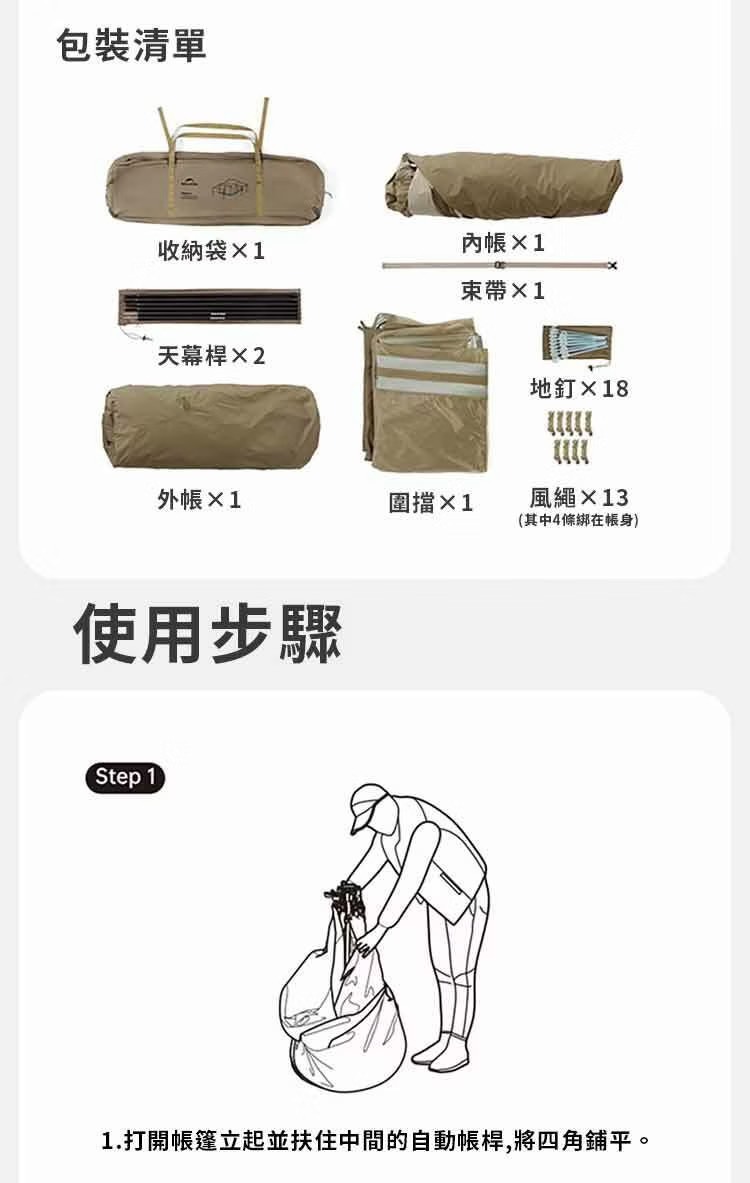 包裝清單

收納袋×1

內帳×1

束帶×1

天幕桿×2

地釘×18

外帳×1

圍擋×1

風繩×13
(其中4條綁在帳身)

使用步驟

Step 1

1.打開帳篷立起並扶住中間的自動帳桿,將四角鋪平。