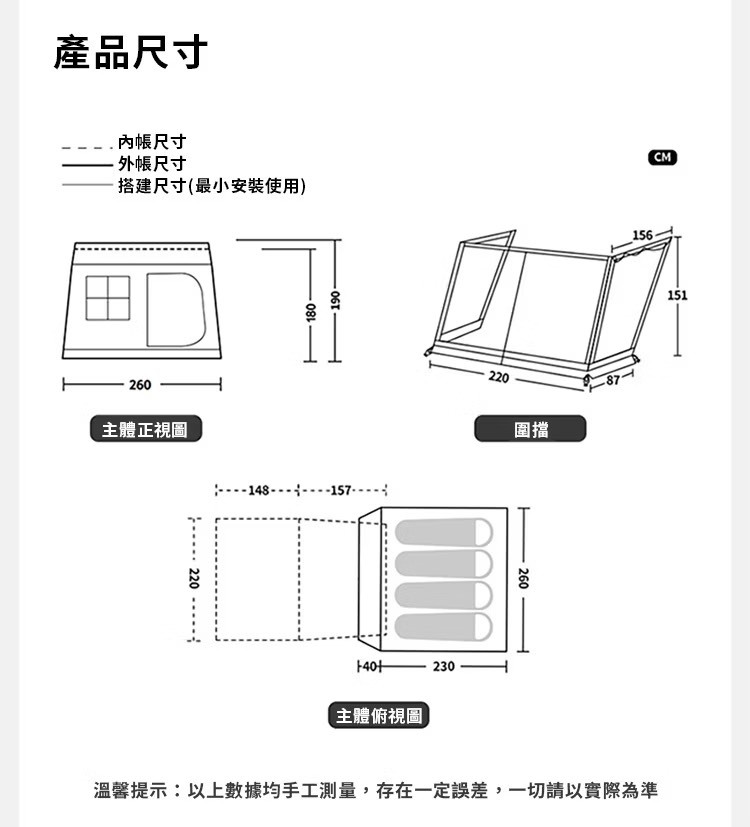 產品尺寸

內帳尺寸
外帳尺寸
搭建尺寸(最小安裝使用)

CM

180
190
260

主體正視圖

156
151
220
87

圍擋

148
157
220
260
40
230

主體俯視圖

溫馨提示：以上數據均手工測量，存在一定誤差，一切請以實際為準