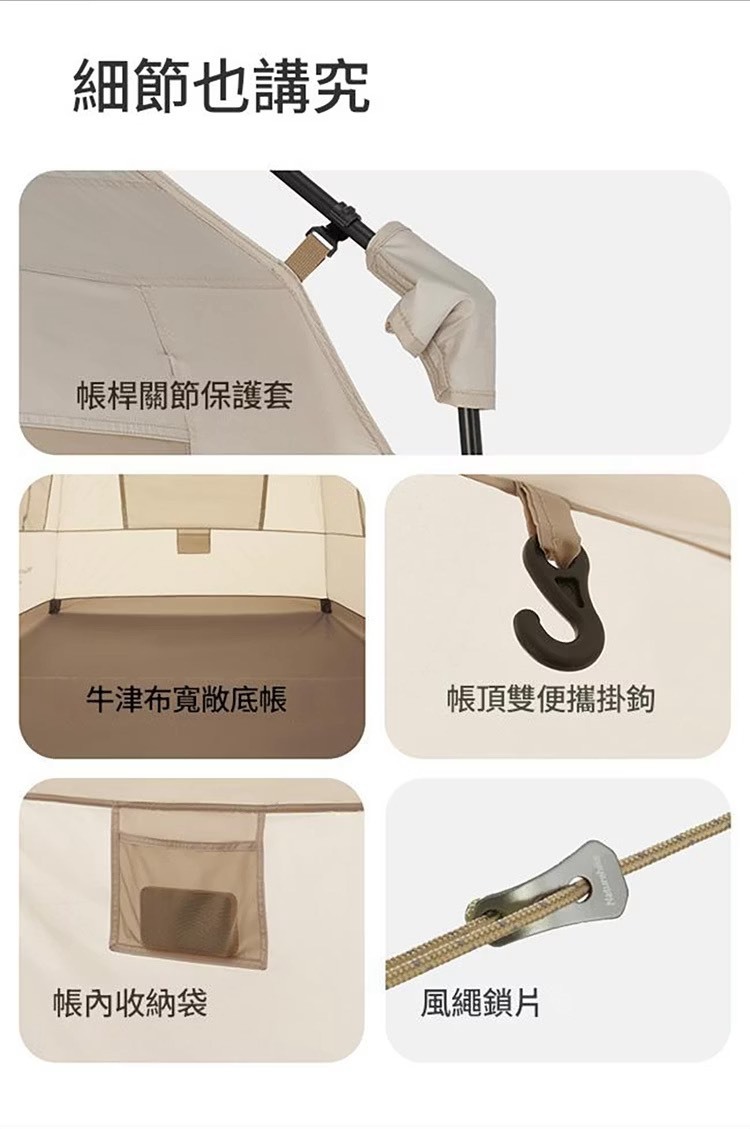 細節也講究

帳桿關節保護套

牛津布寬敞底帳

帳頂雙便攜掛鉤

帳內收納袋

Naturehike

風繩鎖片