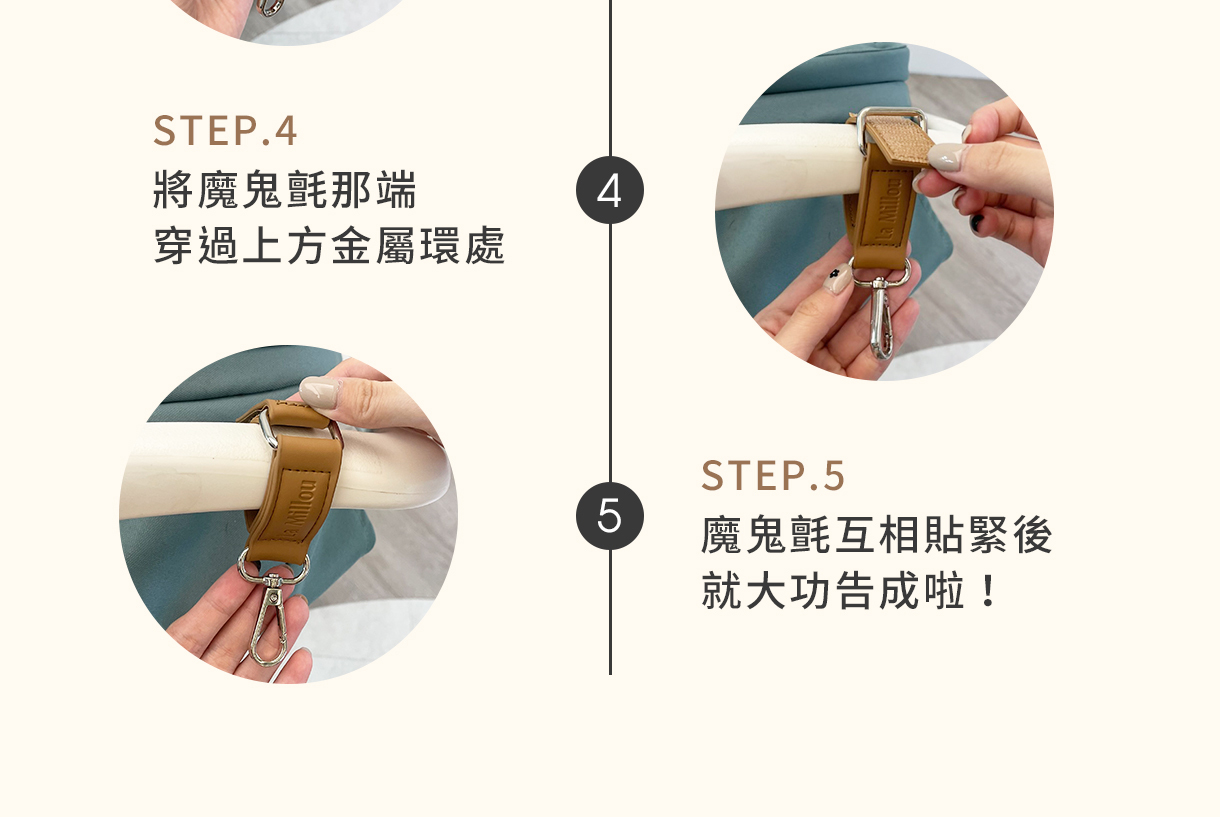 STEP.4
將魔鬼氈那端
穿過上方金屬環處

4

la Millou

la Millou

5

STEP.5
魔鬼氈互相貼緊後
就大功告成啦！