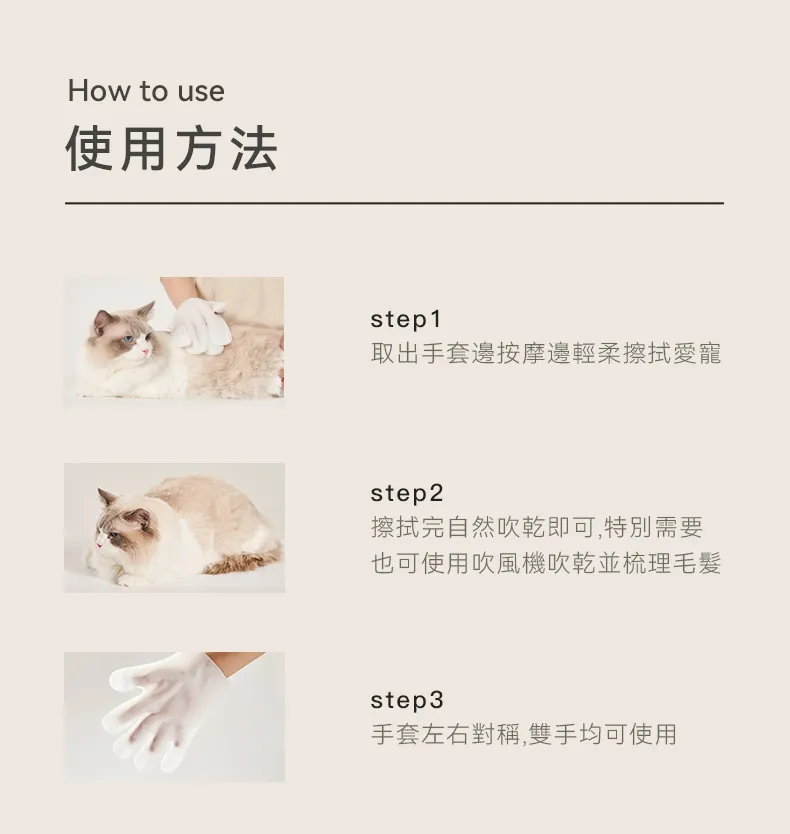 How to use
使用方法

step1
取出手套邊按摩邊輕柔擦拭愛寵

step2
擦拭完自然吹乾即可,特別需要也可使用吹風機吹乾並梳理毛髮

step3
手套左右對稱,雙手均可使用