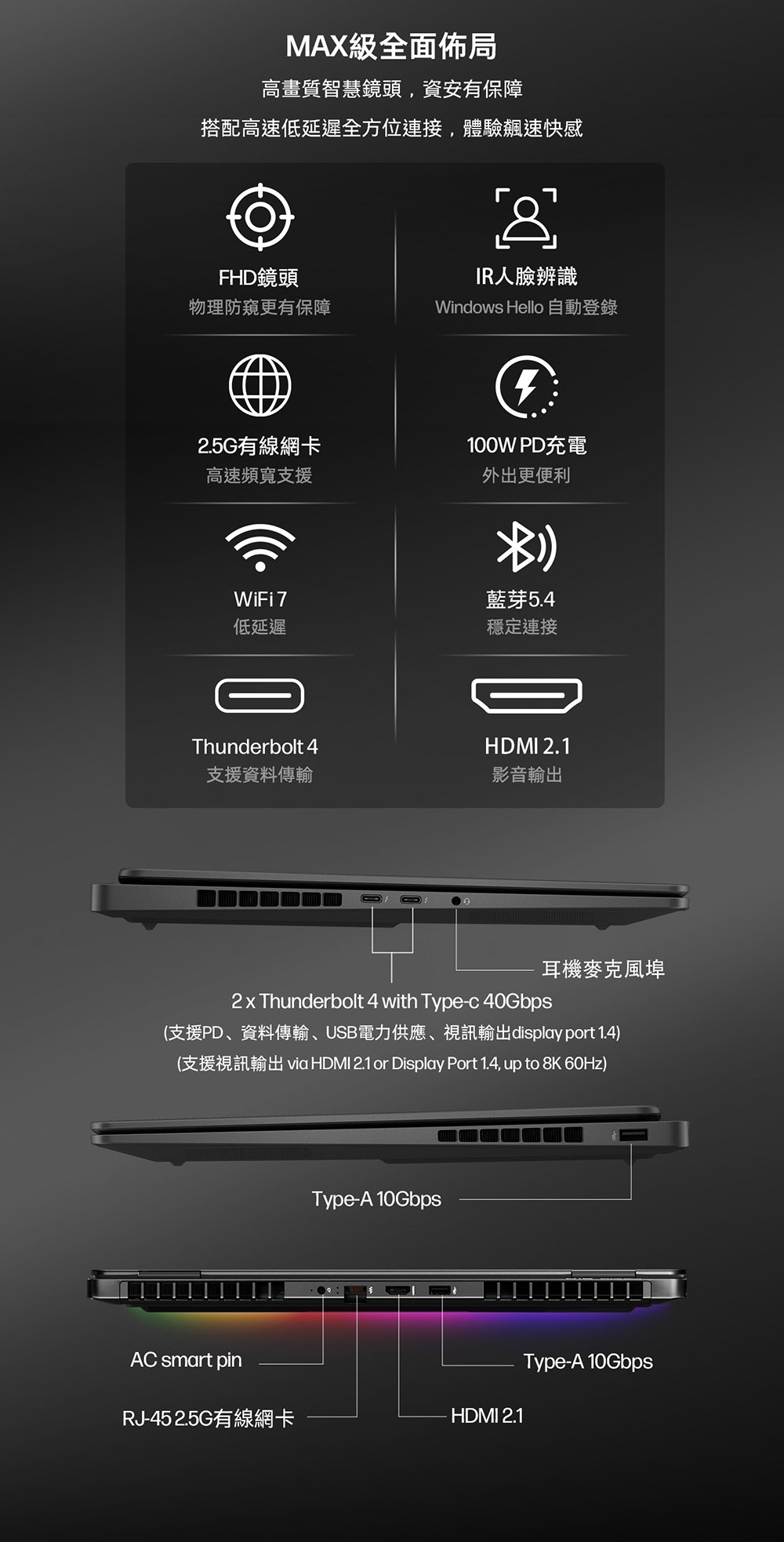 MAX級全面佈局

高畫質智慧鏡頭，資安有保障

搭配高速低延遲全方位連接，體驗飆速快感

FHD鏡頭
物理防窺更有保障

IR人臉辨識
Windows Hello 自動登錄

2.5G有線網卡
高速頻寬支援

100W PD充電
外出更便利

WiFi 7
低延遲

藍芽5.4
穩定連接

Thunderbolt 4
支援資料傳輸

HDMI 2.1
影音輸出

耳機麥克風埠

2 x Thunderbolt 4 with Type-c 40Gbps
(支援PD、資料傳輸、USB電力供應、視訊輸出display port 1.4)
(支援視訊輸出 via HDMI 2.1 or Display Port 1.4, up to 8K 60Hz)

Type-A 10Gbps

AC smart pin

Type-A 10Gbps

RJ-45 2.5G有線網卡

HDMI 2.1