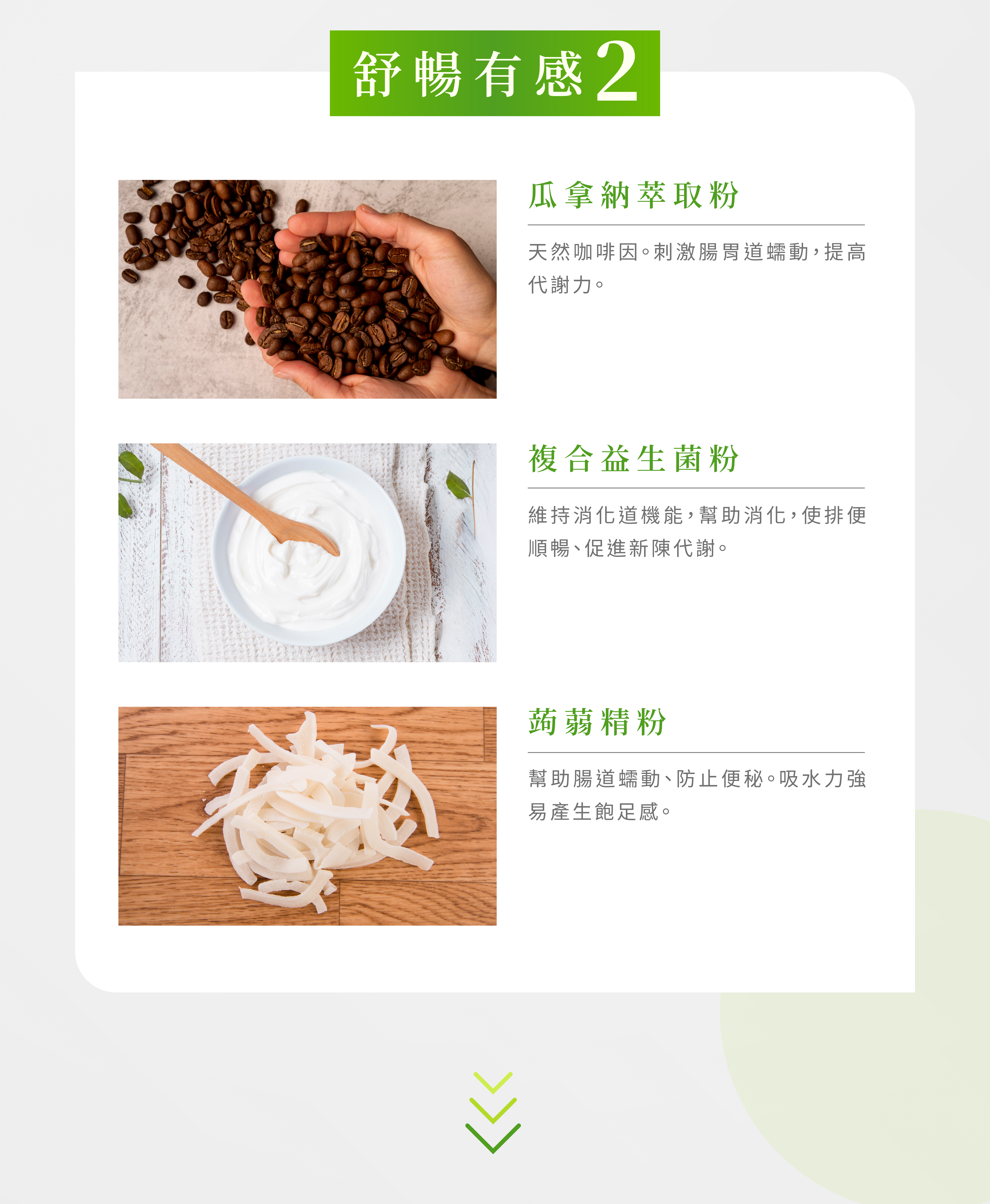 舒暢有感2

瓜拿納萃取粉

天然咖啡因。刺激腸胃道蠕動，提高代謝力。

複合益生菌粉

維持消化道機能，幫助消化，使排便順暢、促進新陳代謝。

蒟蒻精粉

幫助腸道蠕動、防止便秘。吸水力強易產生飽足感。