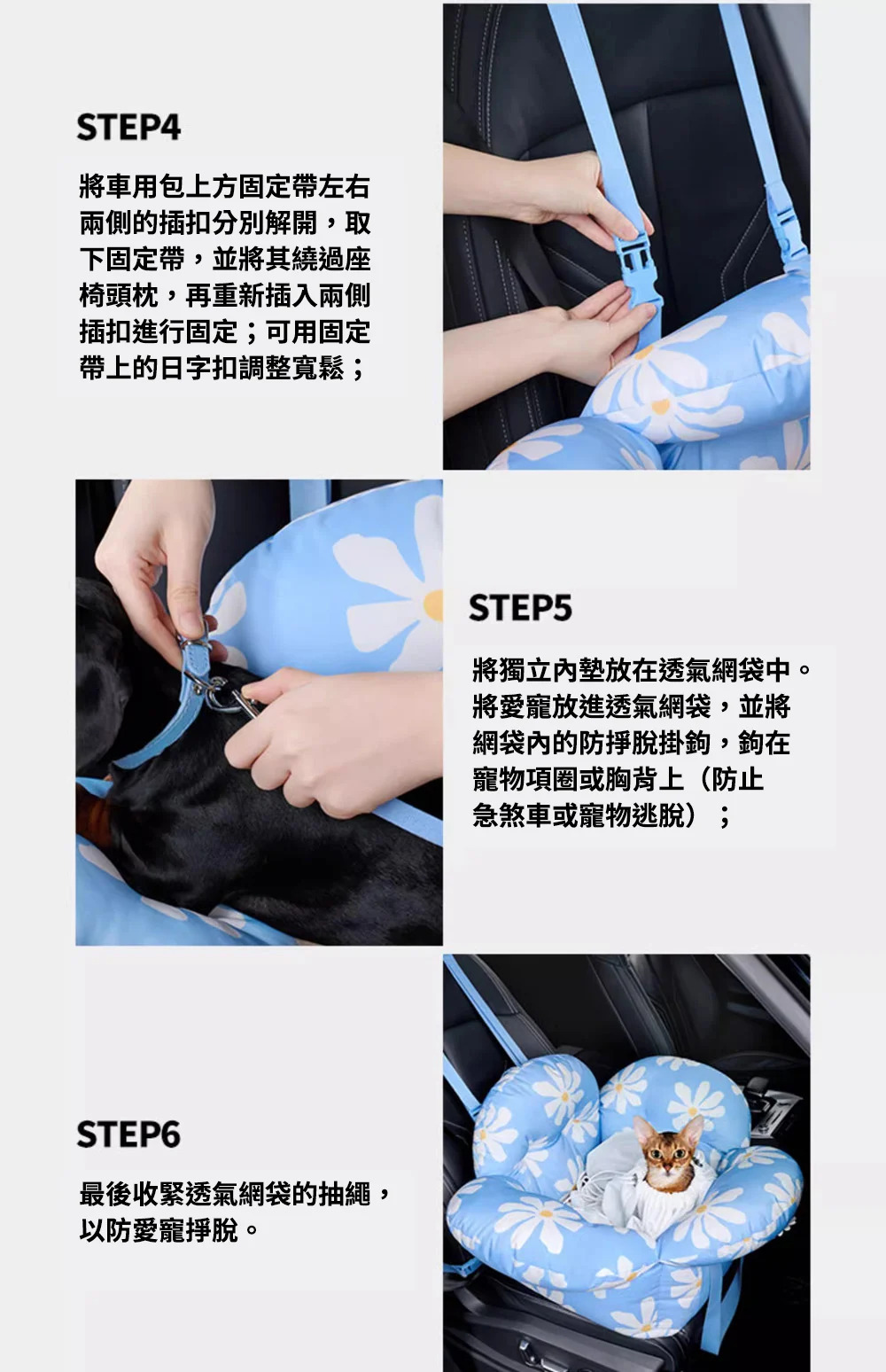 STEP4

將車用包上方固定帶左右兩側的插扣分別解開，取下固定帶，並將其繞過座椅頭枕，再重新插入兩側插扣進行固定；可用固定帶上的日字扣調整寬鬆；

STEP5

將獨立內墊放在透氣網袋中。將愛寵放進透氣網袋，並將網袋內的防掙脫掛鉤，鉤在寵物項圈或胸背上（防止急煞車或寵物逃脫）；

STEP6

最後收緊透氣網袋的抽繩，以防愛寵掙脫。