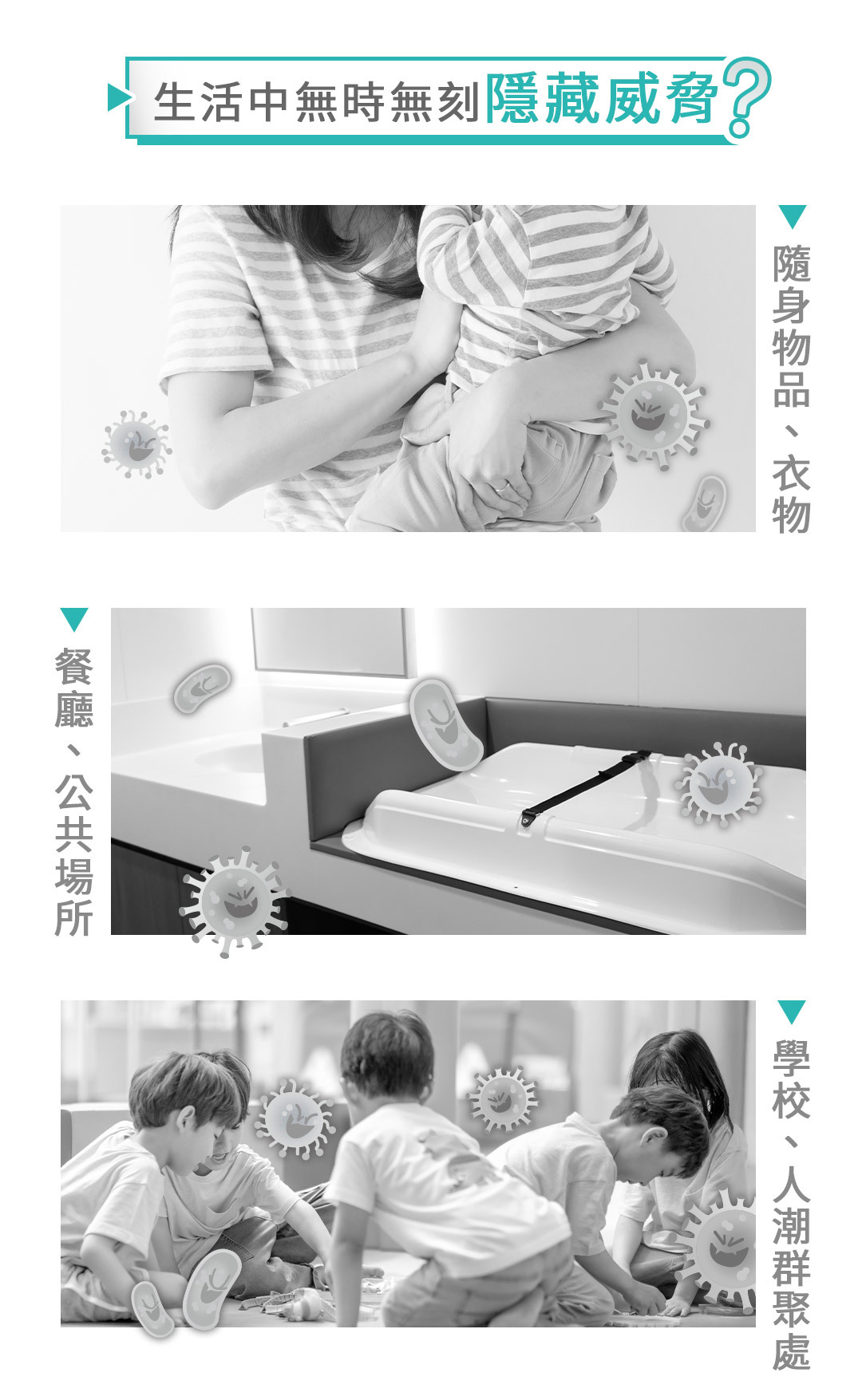 生活中無時無刻隱藏威脅?

隨身物品、衣物

餐廳、公共場所

學校、人潮群聚處