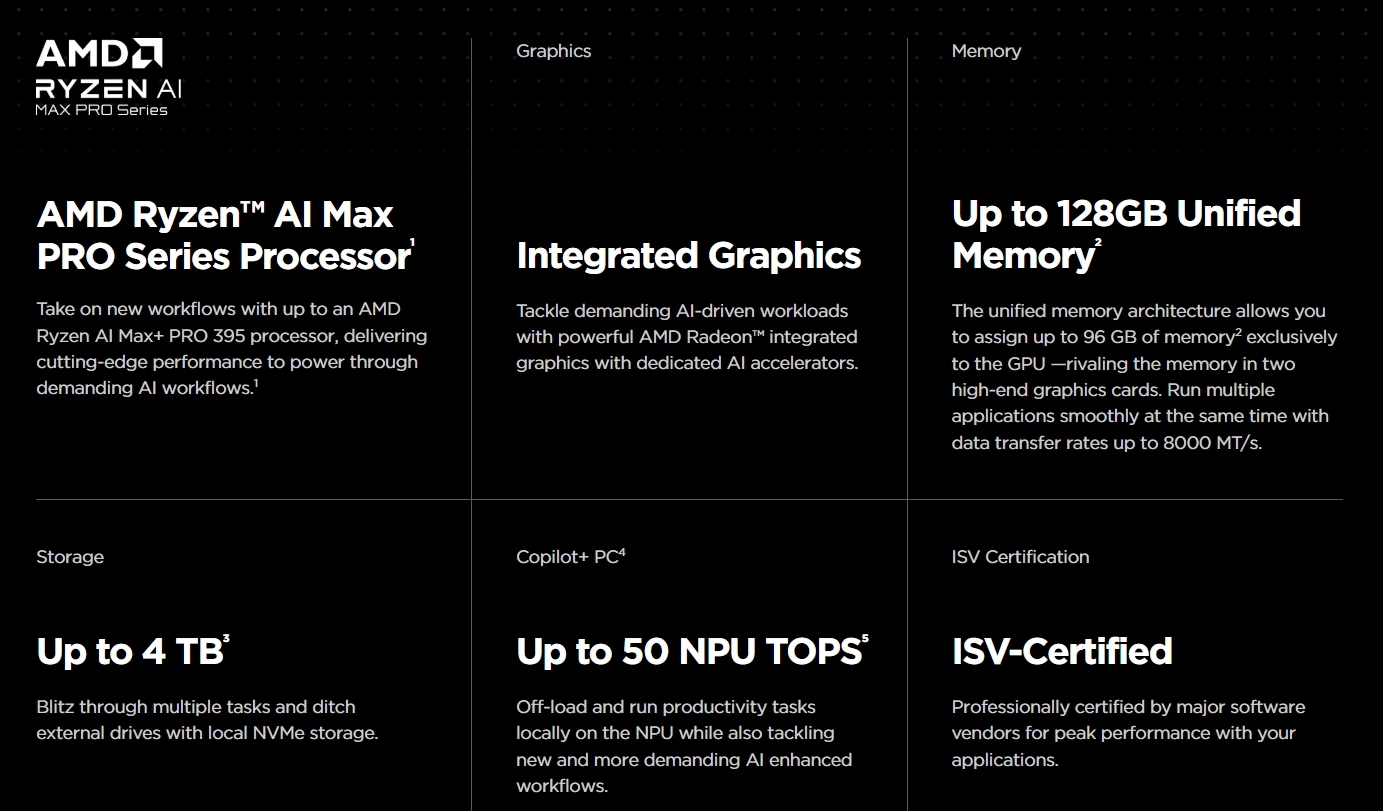 AMD
RYZEN AI
MAX PRO Series

AMD Ryzen™ AI Max PRO Series Processor$^{1}$

Take on new workflows with up to an AMD Ryzen AI Max+ PRO 395 processor, delivering cutting-edge performance to power through demanding AI workflows.$^{1}$

Graphics

Integrated Graphics

Tackle demanding AI-driven workloads with powerful AMD Radeon™ integrated graphics with dedicated AI accelerators.

Memory

Up to 128GB Unified Memory$^{2}$

The unified memory architecture allows you to assign up to 96 GB of memory$^{2}$ exclusively to the GPU —rivaling the memory in two high-end graphics cards. Run multiple applications smoothly at the same time with data transfer rates up to 8000 MT/s.

Storage

Up to 4 TB$^{3}$

Blitz through multiple tasks and ditch external drives with local NVMe storage.

Copilot+ PC$^{4}$

Up to 50 NPU TOPS$^{5}$

Off-load and run productivity tasks locally on the NPU while also tackling new and more demanding AI enhanced workflows.

ISV Certification

ISV-Certified

Professionally certified by major software vendors for peak performance with your applications.