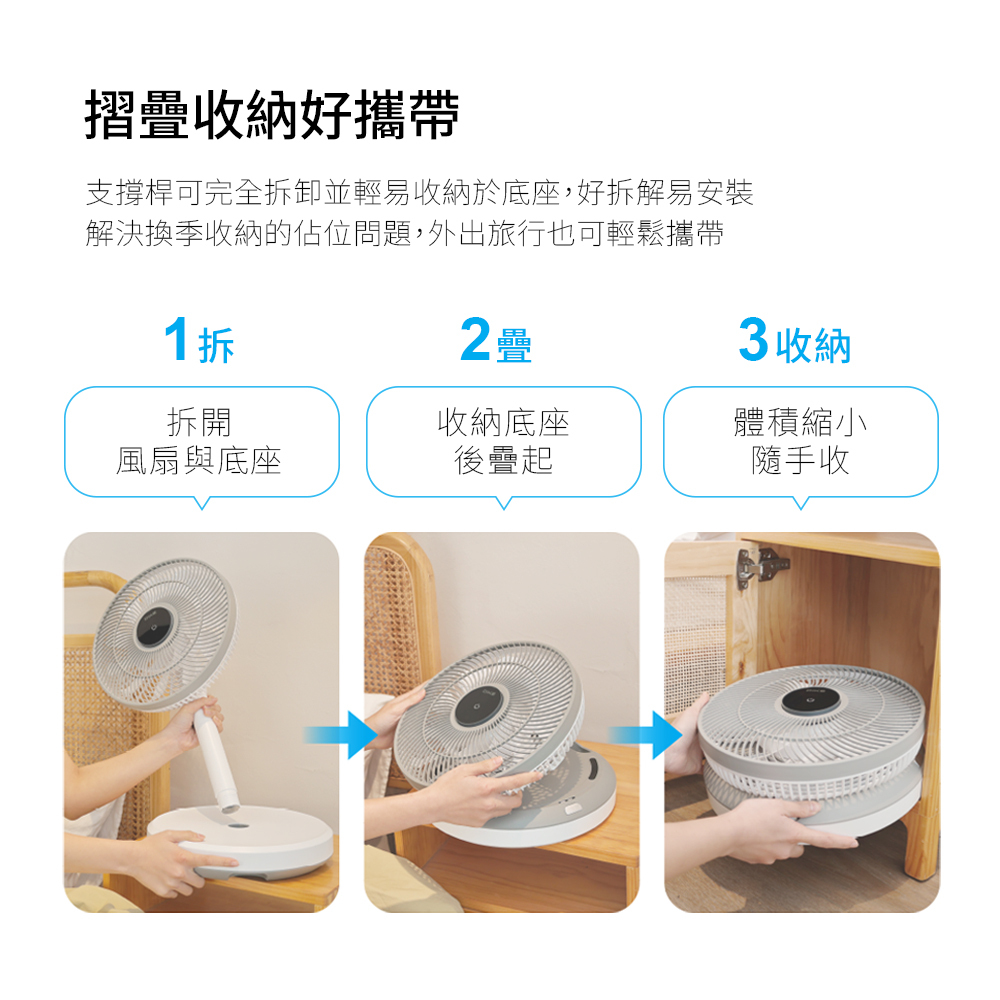 摺疊收納好攜帶

支撐桿可完全拆卸並輕易收納於底座，好拆解易安裝
解決換季收納的佔位問題，外出旅行也可輕鬆攜帶

1 拆

拆開
風扇與底座

2 疊

收納底座
後疊起

3 收納

體積縮小
隨手收