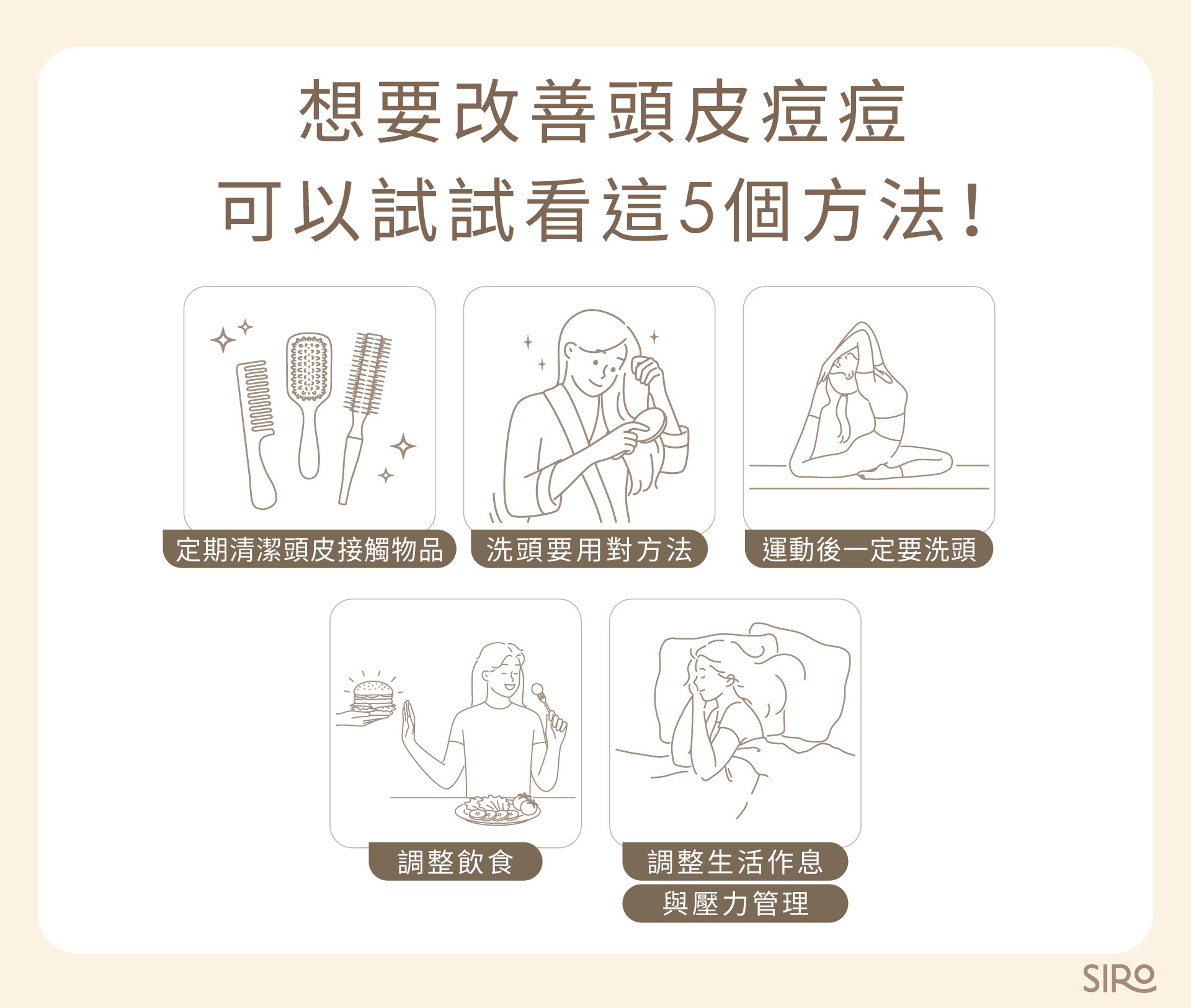 想要改善頭皮痘痘
可以試試看這5個方法！

定期清潔頭皮接觸物品

洗頭要用對方法

運動後一定要洗頭

調整飲食

調整生活作息
與壓力管理

SIRO