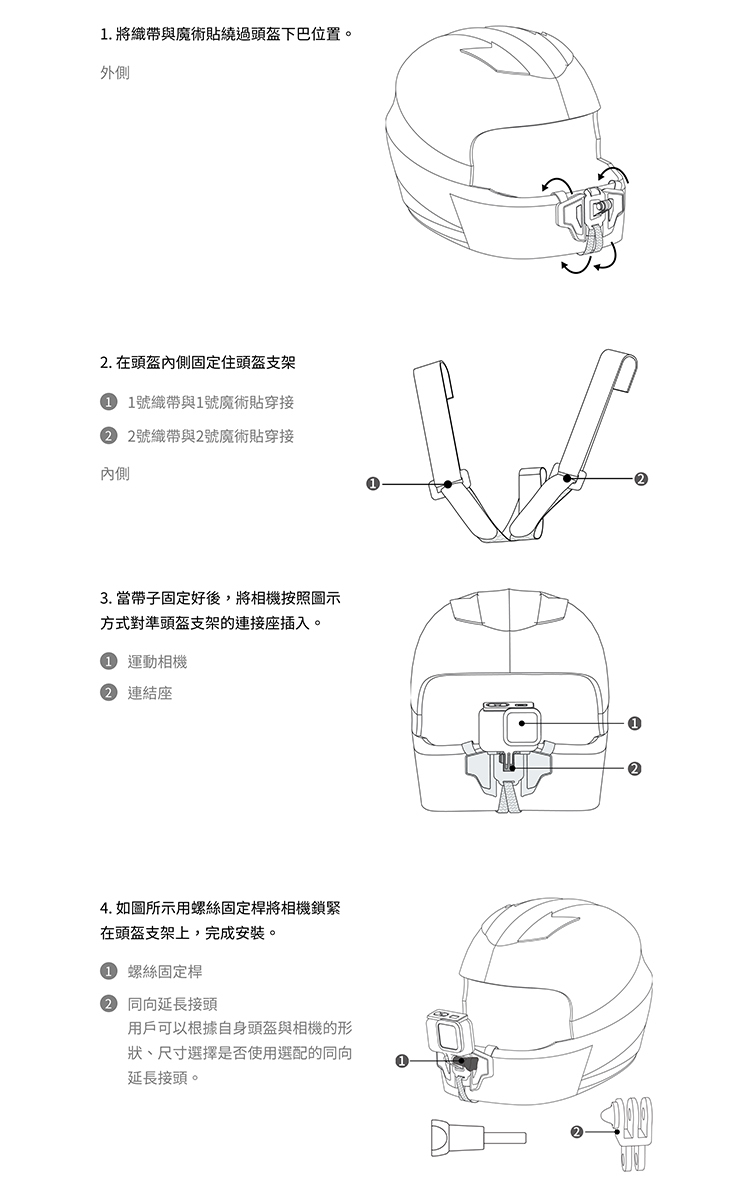 1. 將織帶與魔術貼繞過頭盔下巴位置。

外側

2. 在頭盔內側固定住頭盔支架

1 1號織帶與1號魔術貼穿接

2 2號織帶與2號魔術貼穿接

內側

1

2

3. 當帶子固定好後，將相機按照圖示方式對準頭盔支架的連接座插入。

1 運動相機

2 連結座

1

2

4. 如圖所示用螺絲固定桿將相機鎖緊在頭盔支架上，完成安裝。

1 螺絲固定桿

2 同向延長接頭
用戶可以根據自身頭盔與相機的形狀、尺寸選擇是否使用選配的同向延長接頭。

1

2