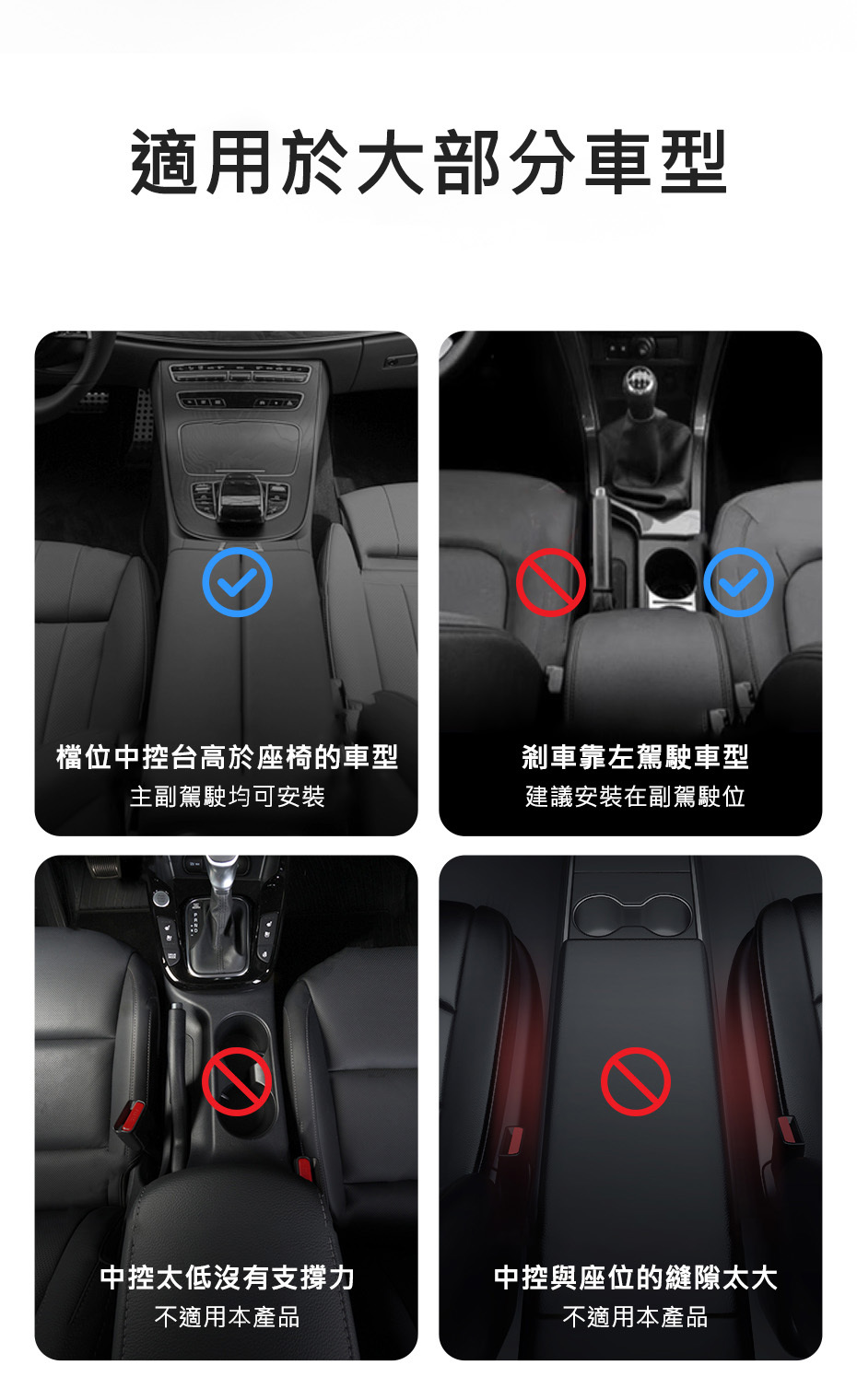 適用於大部分車型

檔位中控台高於座椅的車型
主副駕駛均可安裝

剎車靠左駕駛車型
建議安裝在副駕駛位

中控太低沒有支撐力
不適用本產品

中控與座位的縫隙太大
不適用本產品