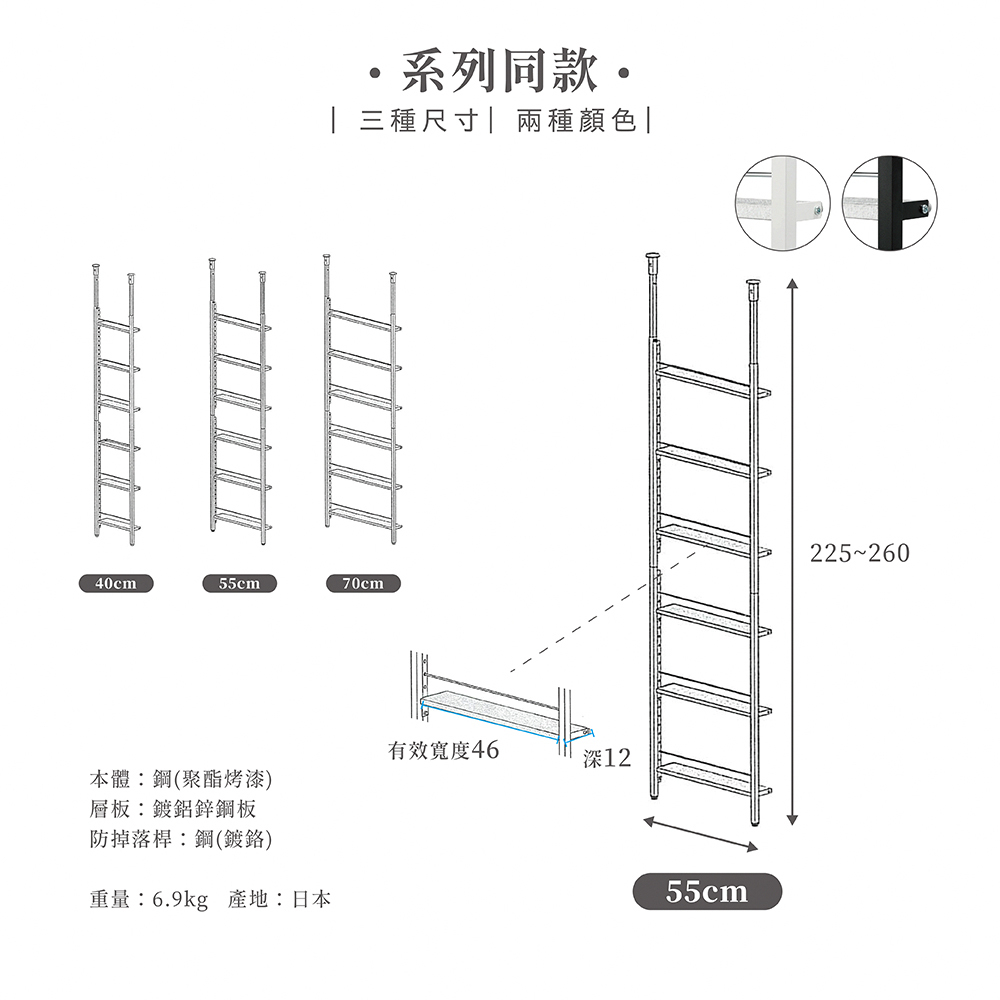 · 系列同款 ·
| 三種尺寸 | 兩種顏色 |

40cm
55cm
70cm

225~260

有效寬度46
深12

本體：鋼(聚酯烤漆)
層板：鍍鋁鋅鋼板
防掉落桿：鋼(鍍鉻)

重量：6.9kg　產地：日本

55cm