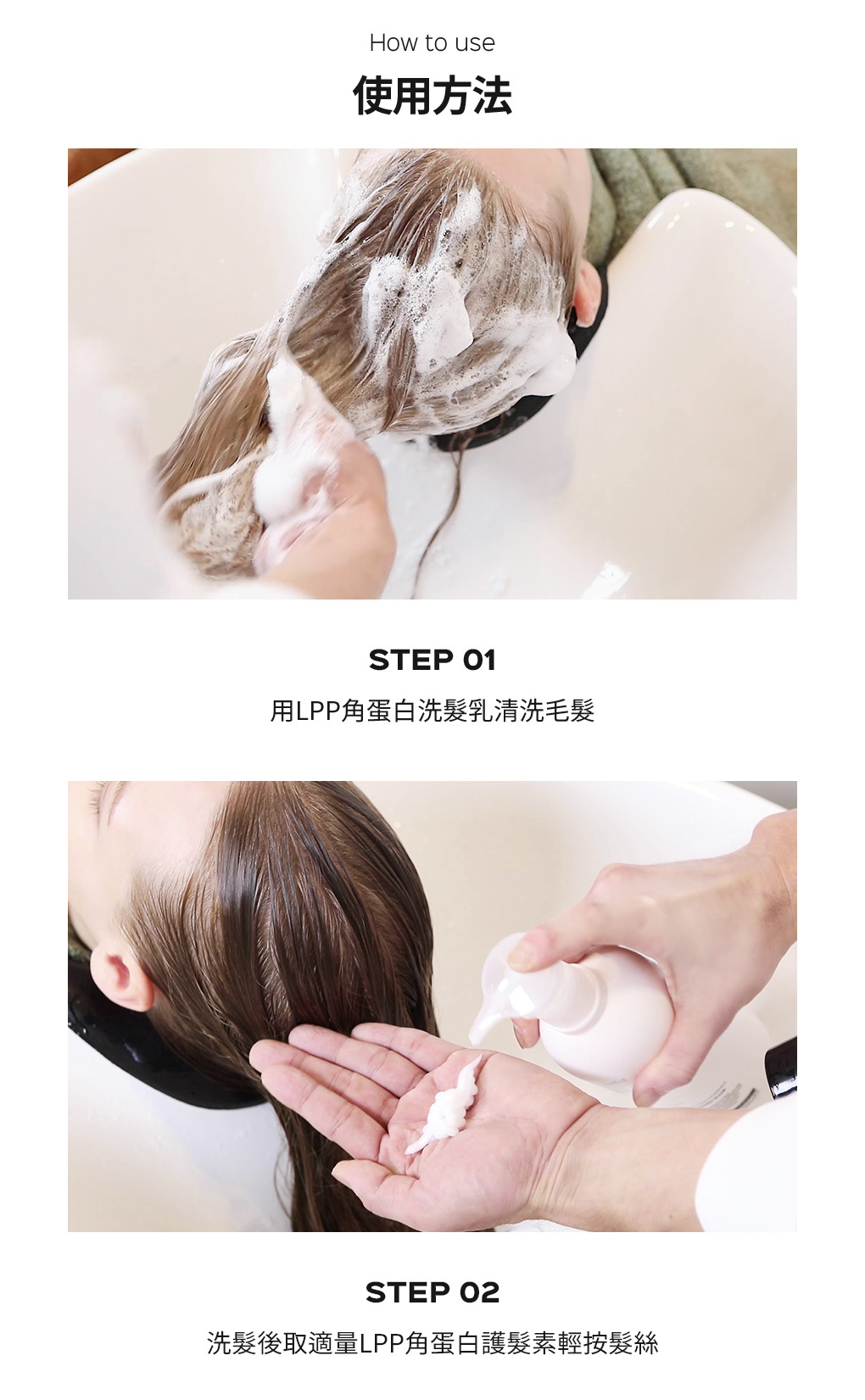 How to use
使用方法

STEP 01
用LPP角蛋白洗髮乳清洗毛髮

STEP 02
洗髮後取適量LPP角蛋白護髮素輕按髮絲