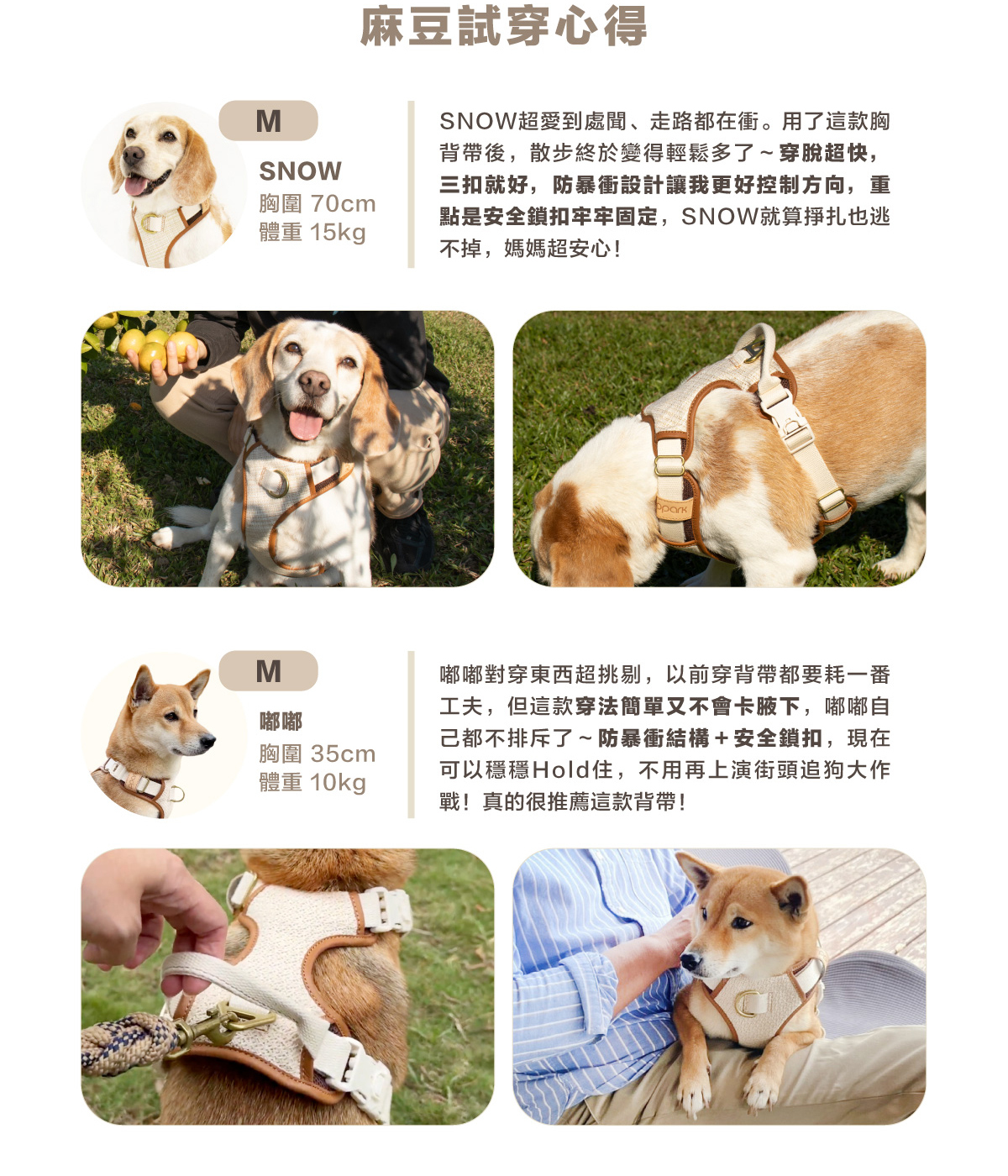 麻豆試穿心得

M

SNOW
胸圍 70cm
體重 15kg

SNOW超愛到處聞、走路都在衝。用了這款胸背帶後，散步終於變得輕鬆多了~穿脫超快，三扣就好，防暴衝設計讓我更好控制方向，重點是安全鎖扣牢牢固定，SNOW就算掙扎也逃不掉，媽媽超安心!

opark

M

嘟嘟
胸圍 35cm
體重 10kg

嘟嘟對穿東西超挑剔，以前穿背帶都要耗一番工夫，但這款穿法簡單又不會卡腋下，嘟嘟自己都不排斥了~防暴衝結構+安全鎖扣，現在可以穩穩Hold住，不用再上演街頭追狗大作戰！真的很推薦這款背帶!