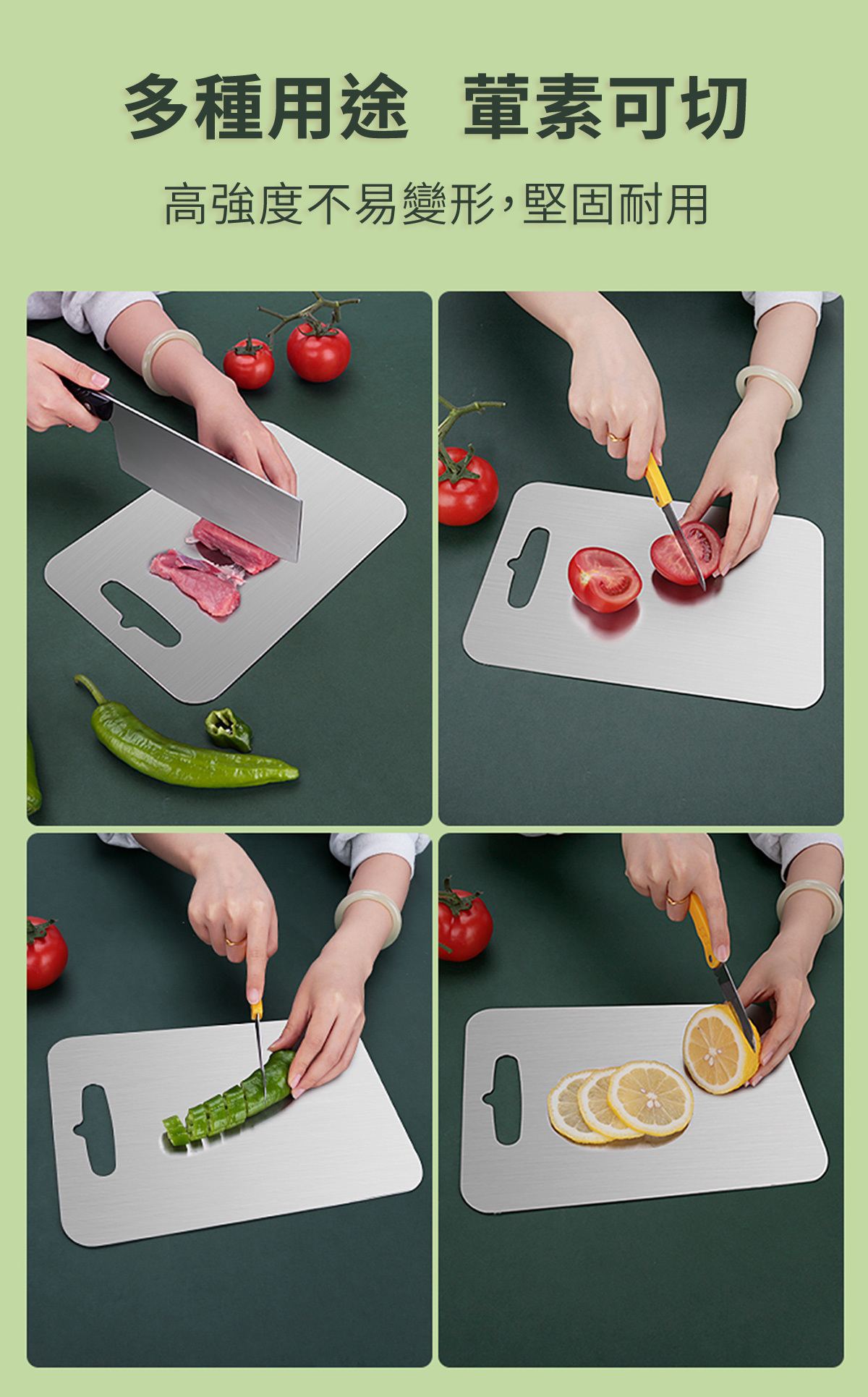 多種用途　葷素可切

高強度不易變形，堅固耐用