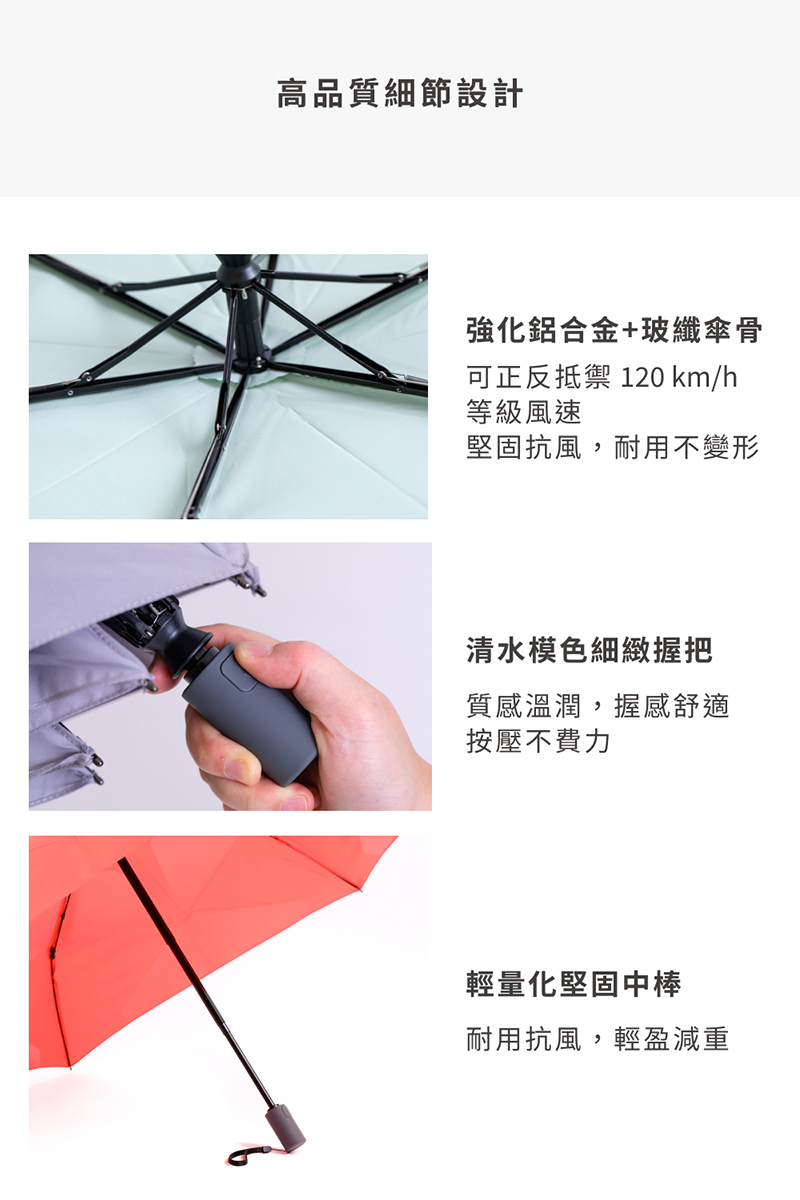 高品質細節設計

強化鋁合金+玻纖傘骨

可正反抵禦 120 km/h 等級風速
堅固抗風，耐用不變形

清水模色細緻握把

質感溫潤，握感舒適
按壓不費力

輕量化堅固中棒

耐用抗風，輕盈減重