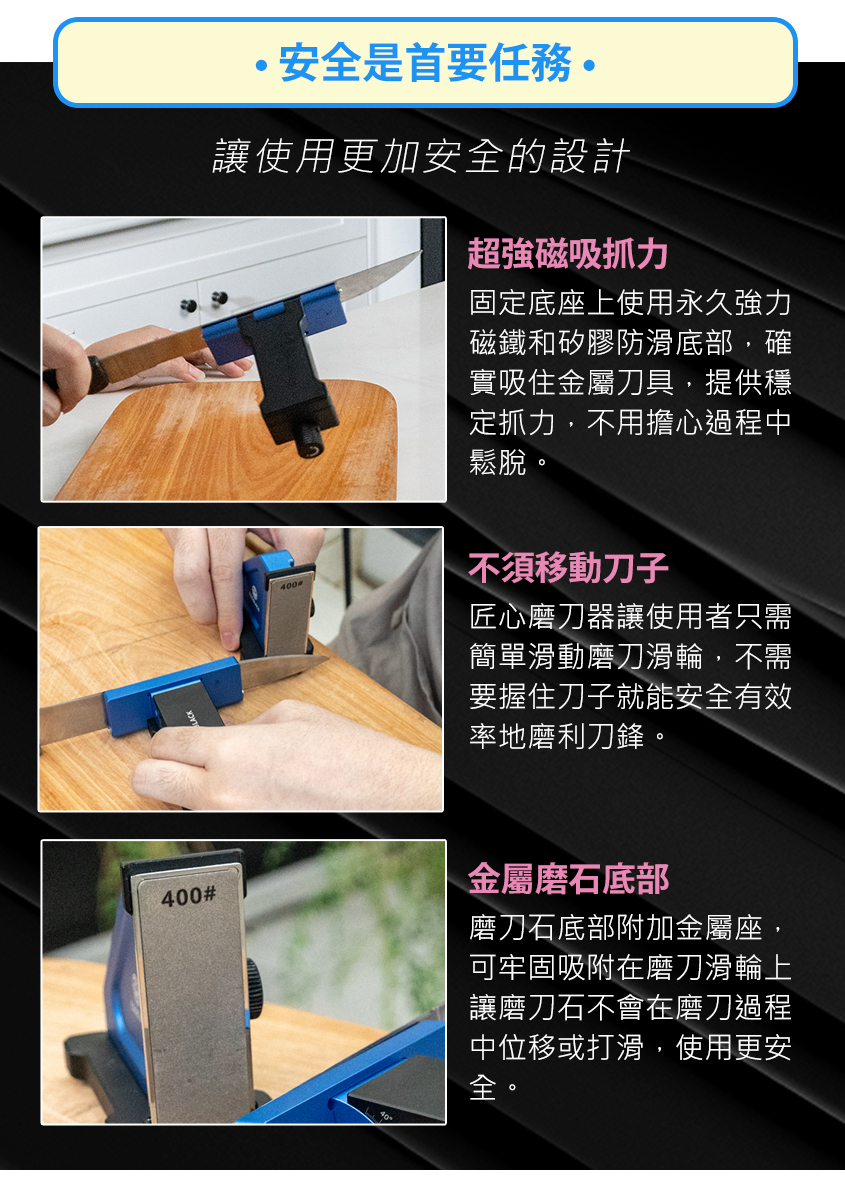 • 安全是首要任務 •

讓使用更加安全的設計

超強磁吸抓力

固定底座上使用永久強力磁鐵和矽膠防滑底部，確實吸住金屬刀具，提供穩定抓力，不用擔心過程中鬆脫。

400#

不須移動刀子

匠心磨刀器讓使用者只需簡單滑動磨刀滑輪，不需要握住刀子就能安全有效率地磨利刀鋒。

400#

金屬磨石底部

磨刀石底部附加金屬座，可牢固吸附在磨刀滑輪上讓磨刀石不會在磨刀過程中位移或打滑，使用更安全。