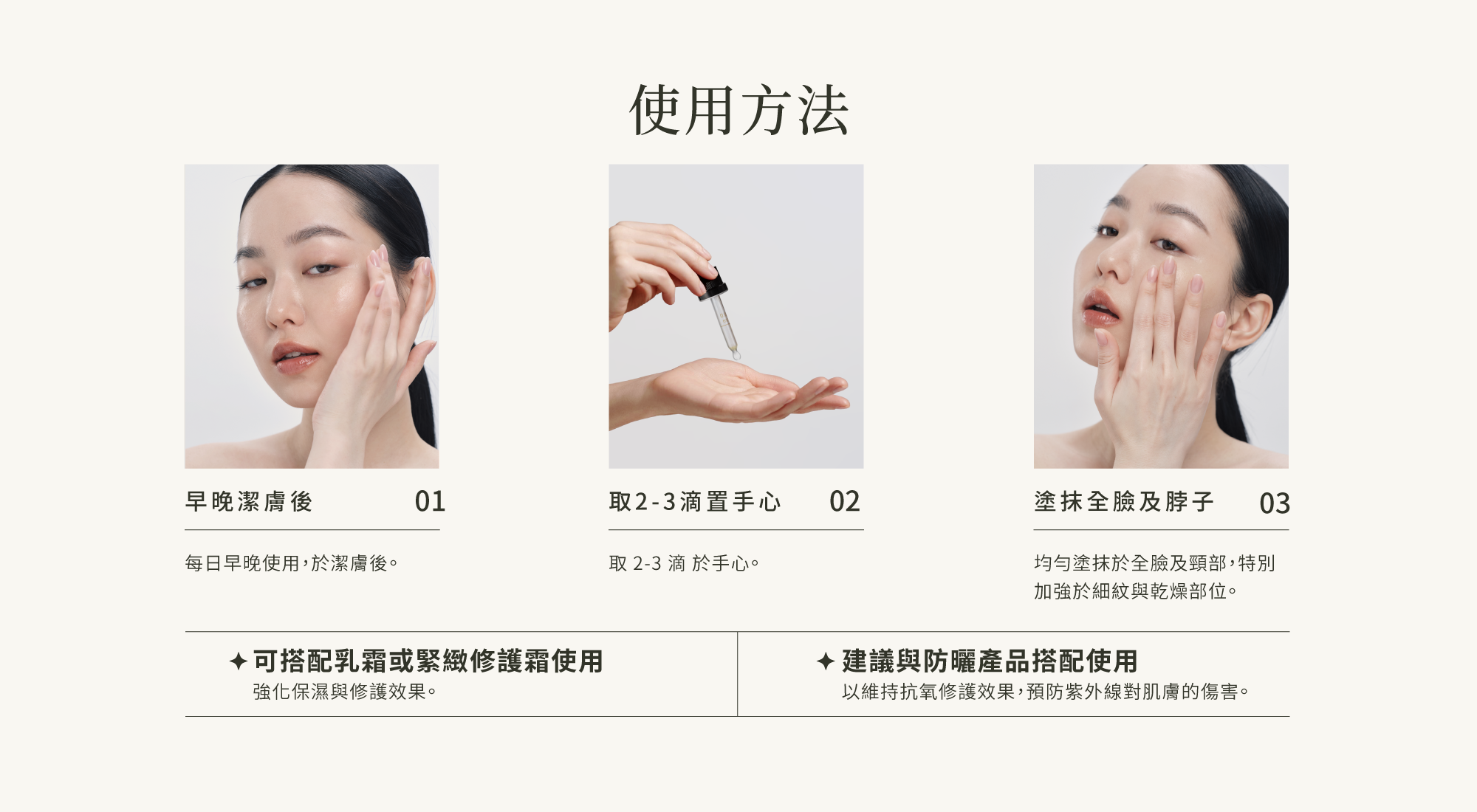 使用方法

早晚潔膚後 01

每日早晚使用，於潔膚後。

取2-3滴置手心 02

取 2-3 滴 於手心。

塗抹全臉及脖子 03

均勻塗抹於全臉及頸部，特別加強於細紋與乾燥部位。

✦ 可搭配乳霜或緊緻修護霜使用
強化保濕與修護效果。

✦ 建議與防曬產品搭配使用
以維持抗氧修護效果，預防紫外線對肌膚的傷害。