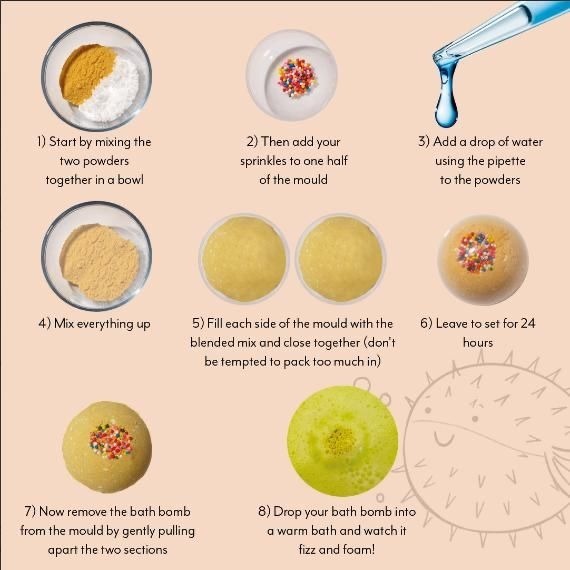 1) Start by mixing the two powders together in a bowl

2) Then add your sprinkles to one half of the mould

3) Add a drop of water using the pipette to the powders

4) Mix everything up

5) Fill each side of the mould with the blended mix and close together (don't be tempted to pack too much in)

6) Leave to set for 24 hours

7) Now remove the bath bomb from the mould by gently pulling apart the two sections

8) Drop your bath bomb into a warm bath and watch it fizz and foam!