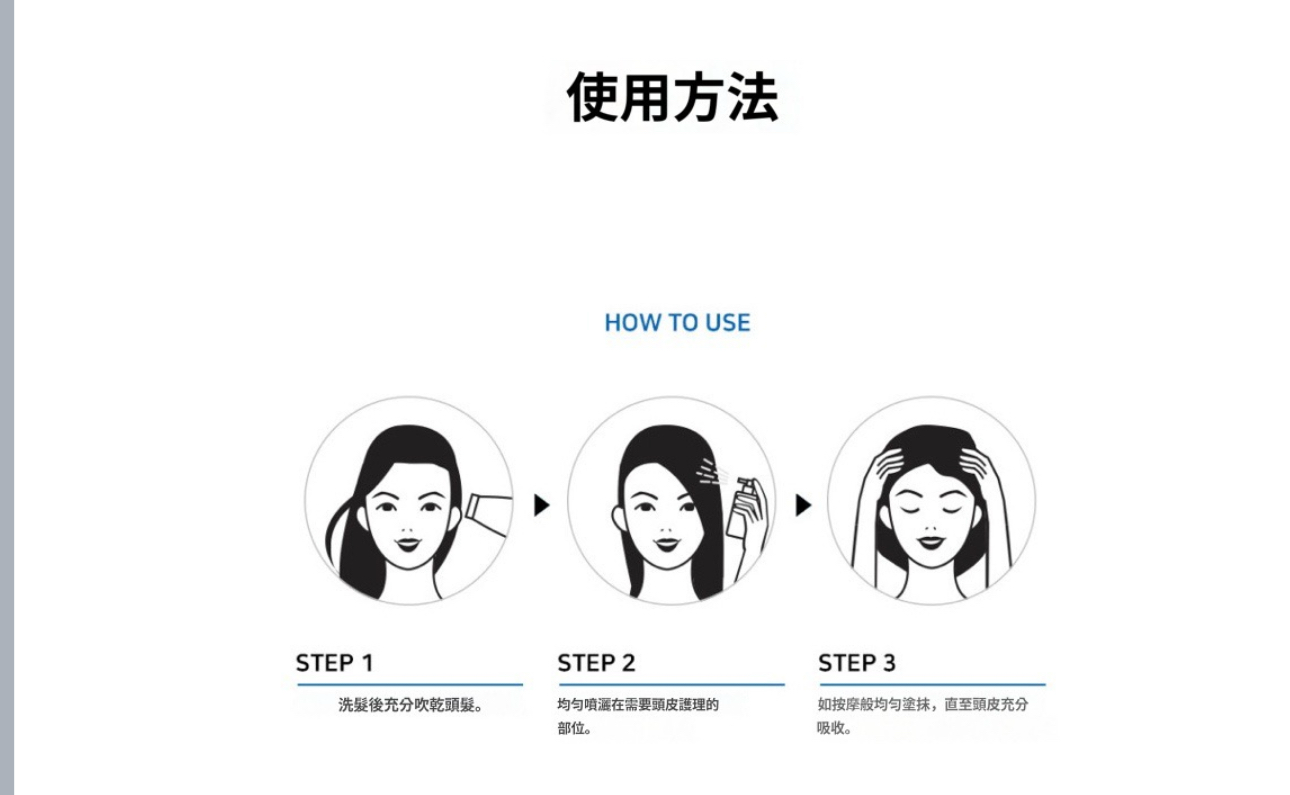 使用方法

HOW TO USE

STEP 1

洗髮後充分吹乾頭髮。

STEP 2

均勻噴灑在需要頭皮護理的部位。

STEP 3

如按摩般均勻塗抹，直至頭皮充分吸收。