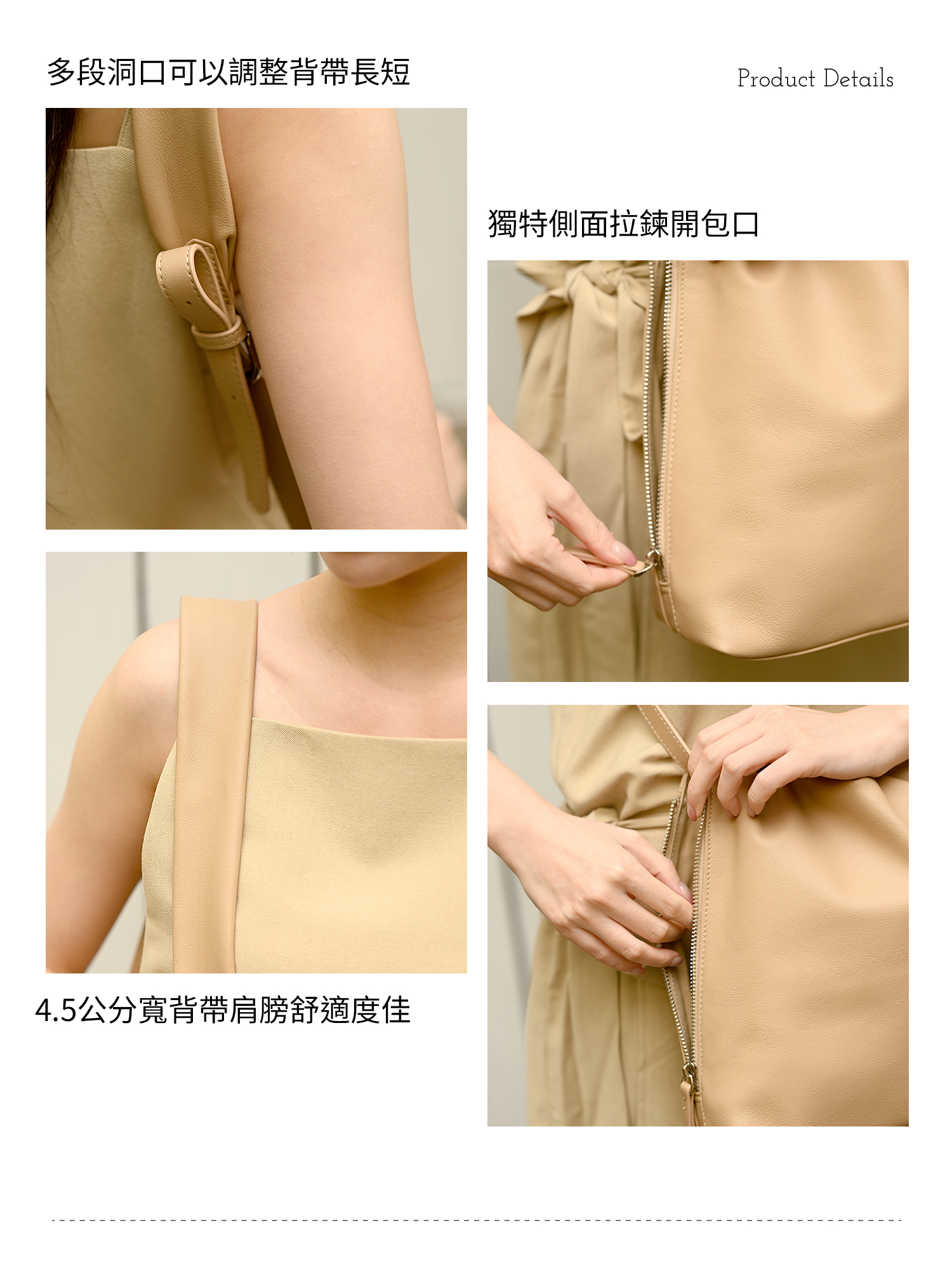 多段洞口可以調整背帶長短

Product Details

獨特側面拉鍊開包口

4.5公分寬背帶肩膀舒適度佳