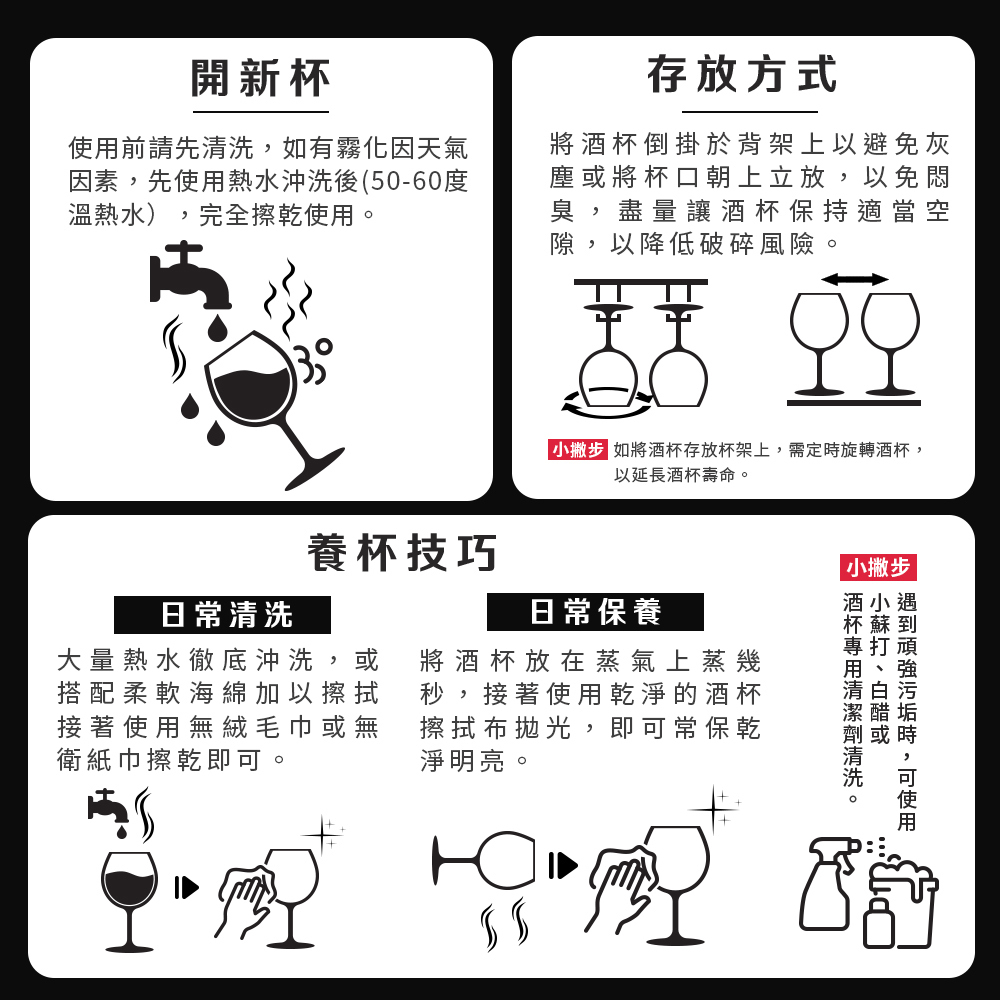 開新杯

使用前請先清洗，如有霧化因天氣因素，先使用熱水沖洗後(50-60度溫熱水），完全擦乾使用。

存放方式

將酒杯倒掛於背架上以避免灰塵或將杯口朝上立放，以免悶臭，盡量讓酒杯保持適當空隙，以降低破碎風險。

小撇步 如將酒杯存放杯架上，需定時旋轉酒杯，以延長酒杯壽命。

養杯技巧

日常清洗

大量熱水徹底沖洗，或搭配柔軟海綿加以擦拭接著使用無絨毛巾或無衛紙巾擦乾即可。

日常保養

將酒杯放在蒸氣上蒸幾秒，接著使用乾淨的酒杯擦拭布拋光，即可常保乾淨明亮。

小撇步

遇到頑強污垢時，可使用小蘇打、白醋或酒杯專用清潔劑清洗。