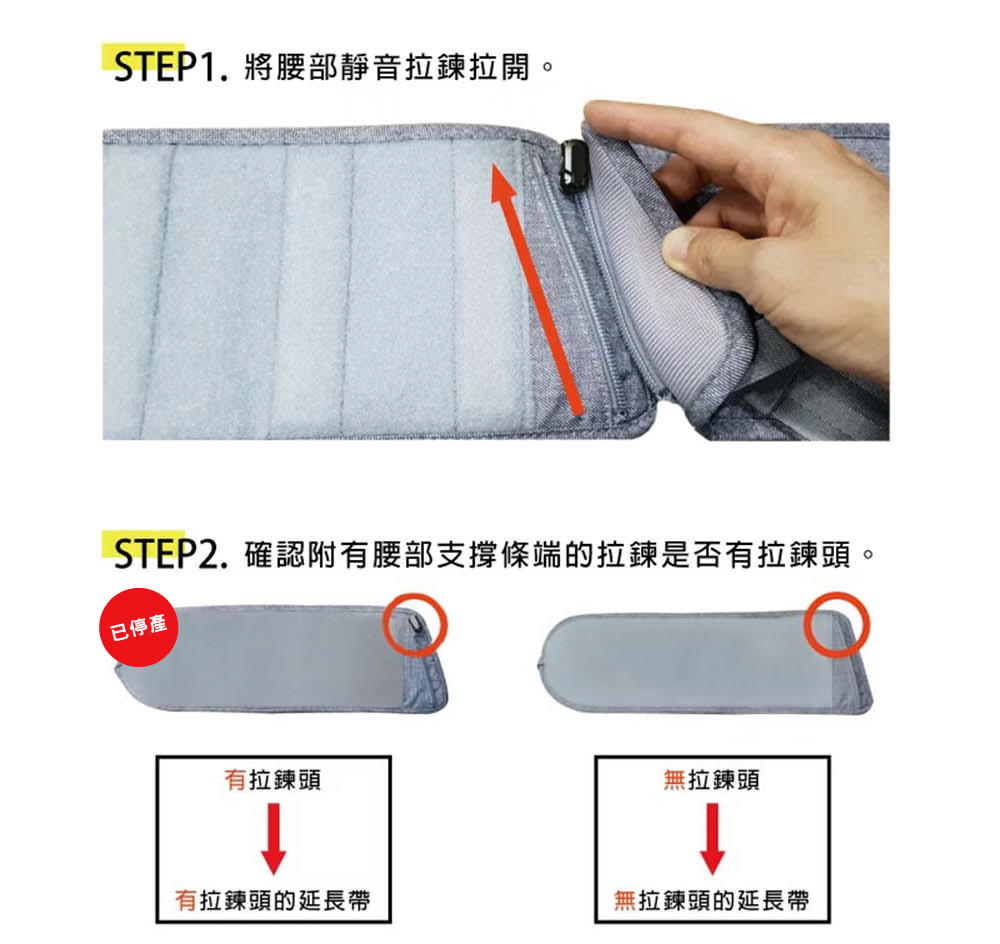 STEP1. 將腰部靜音拉鍊拉開。

STEP2. 確認附有腰部支撐條端的拉鍊是否有拉鍊頭。

已停產

有拉鍊頭

有拉鍊頭的延長帶

無拉鍊頭

無拉鍊頭的延長帶