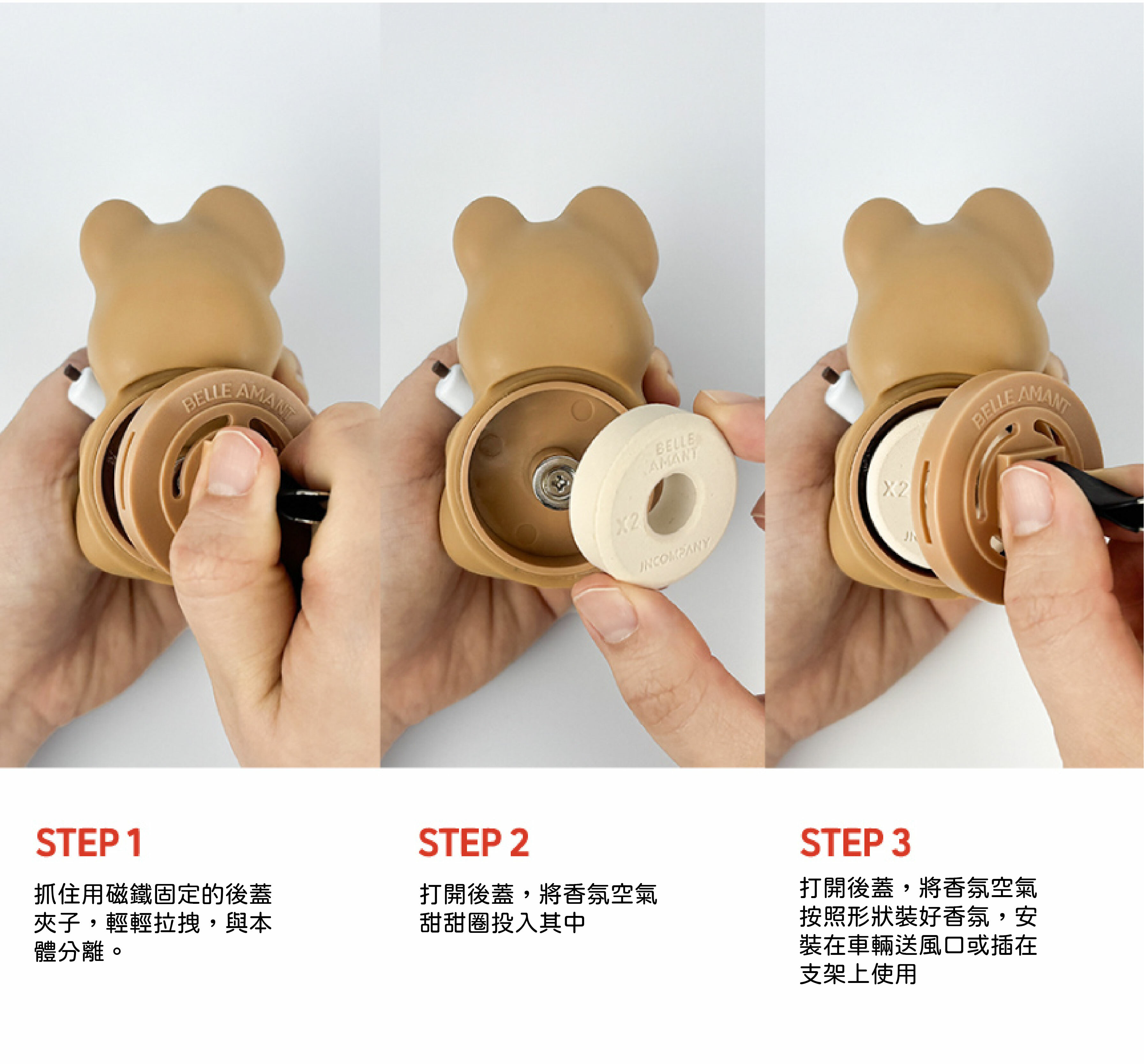 BELLE AMANT

BELLE AMANT

X2

JNCOMPANY

BELLE AMANT

X2

STEP 1

抓住用磁鐵固定的後蓋夾子，輕輕拉拽，與本體分離。

STEP 2

打開後蓋，將香氛空氣甜甜圈投入其中

STEP 3

打開後蓋，將香氛空氣按照形狀裝好香氛，安裝在車輛送風口或插在支架上使用