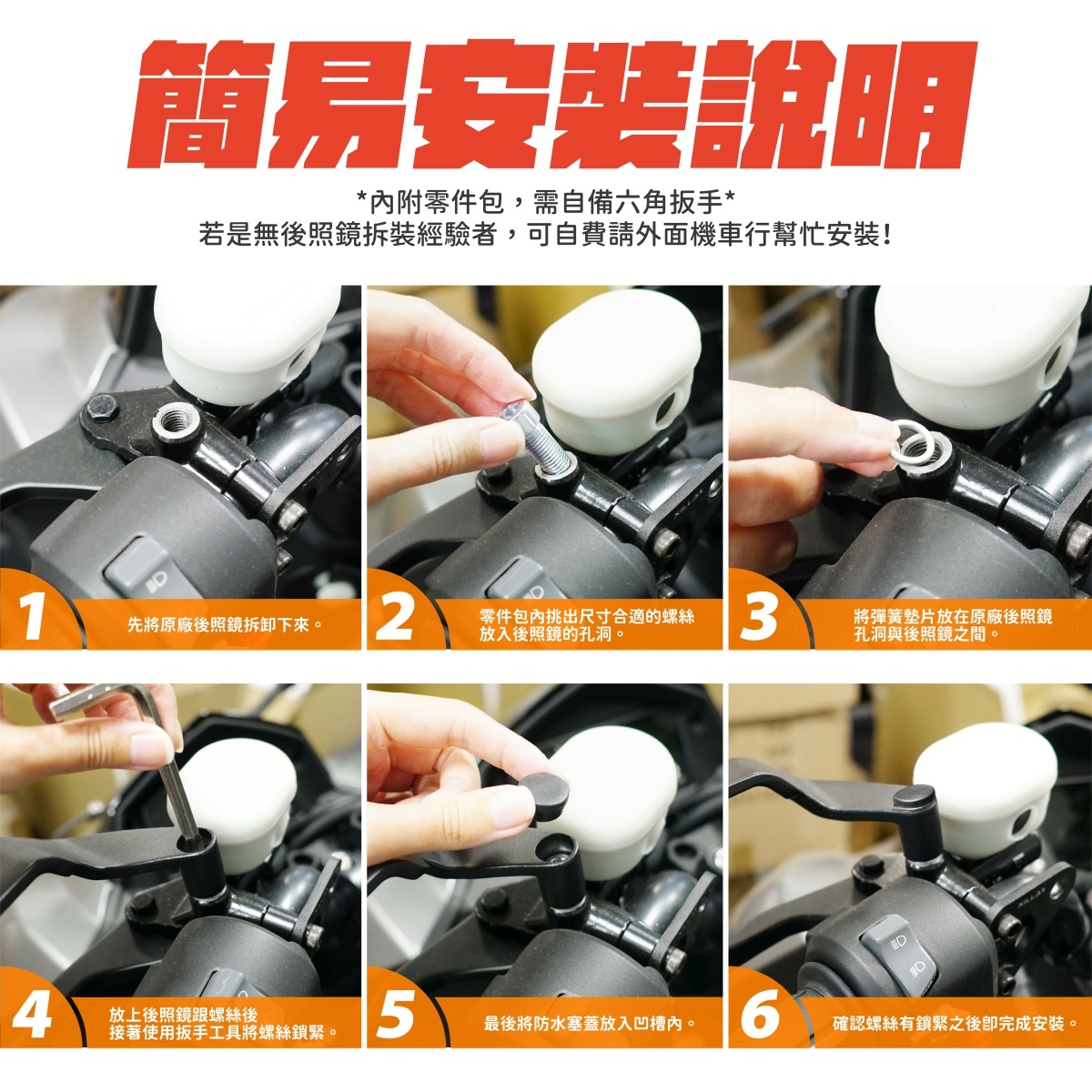 簡易安裝說明

*內附零件包，需自備六角扳手*
若是無後照鏡拆裝經驗者，可自費請外面機車行幫忙安裝!

1 先將原廠後照鏡拆卸下來。

2 零件包內挑出尺寸合適的螺絲放入後照鏡的孔洞。

3 將彈簧墊片放在原廠後照鏡孔洞與後照鏡之間。

4 放上後照鏡跟螺絲後接著使用扳手工具將螺絲鎖緊。

5 最後將防水塞蓋放入凹槽內。

6 確認螺絲有鎖緊之後即完成安裝。