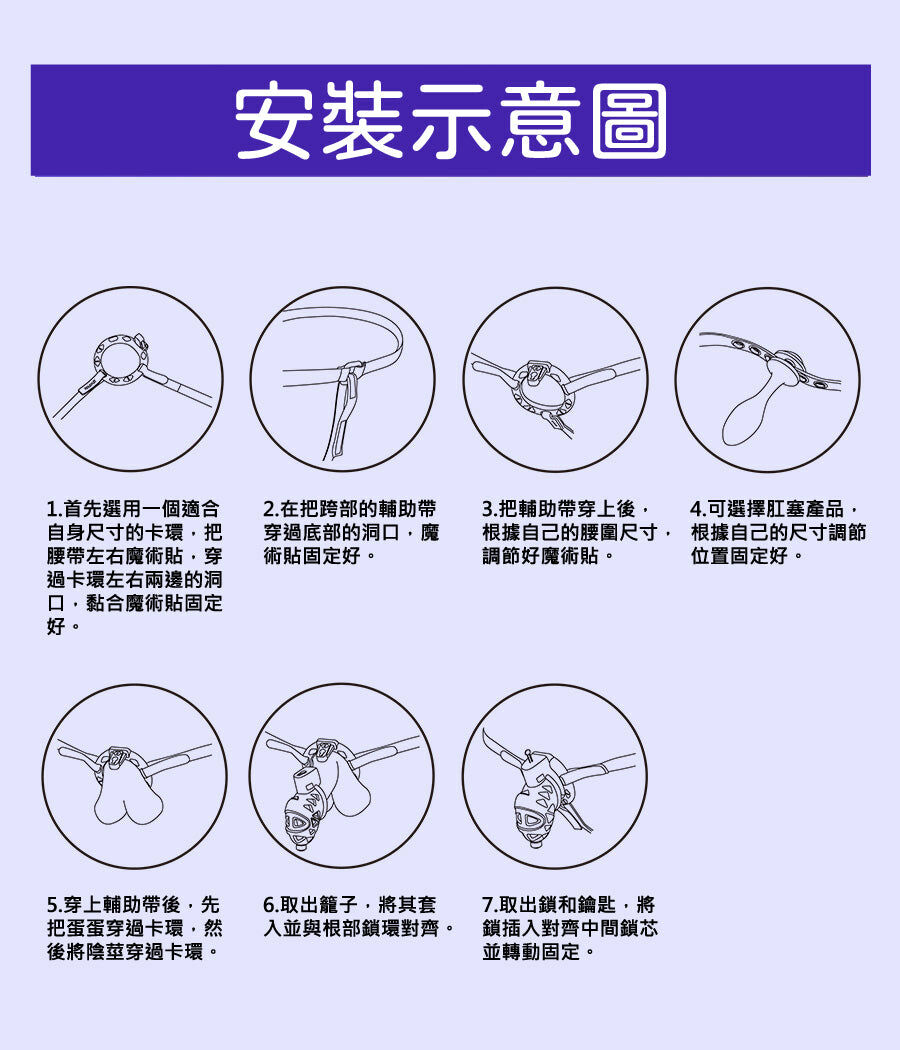 安裝示意圖

1.首先選用一個適合自身尺寸的卡環，把腰帶左右魔術貼，穿過卡環左右兩邊的洞口，黏合魔術貼固定好。

2.在把跨部的輔助帶穿過底部的洞口，魔術貼固定好。

3.把輔助帶穿上後，根據自己的腰圍尺寸，調節好魔術貼。

4.可選擇肛塞產品，根據自己的尺寸調節位置固定好。

5.穿上輔助帶後，先把蛋蛋穿過卡環，然後將陰莖穿過卡環。

6.取出籠子，將其套入並與根部鎖環對齊。

7.取出鎖和鑰匙，將鎖插入對齊中間鎖芯並轉動固定。