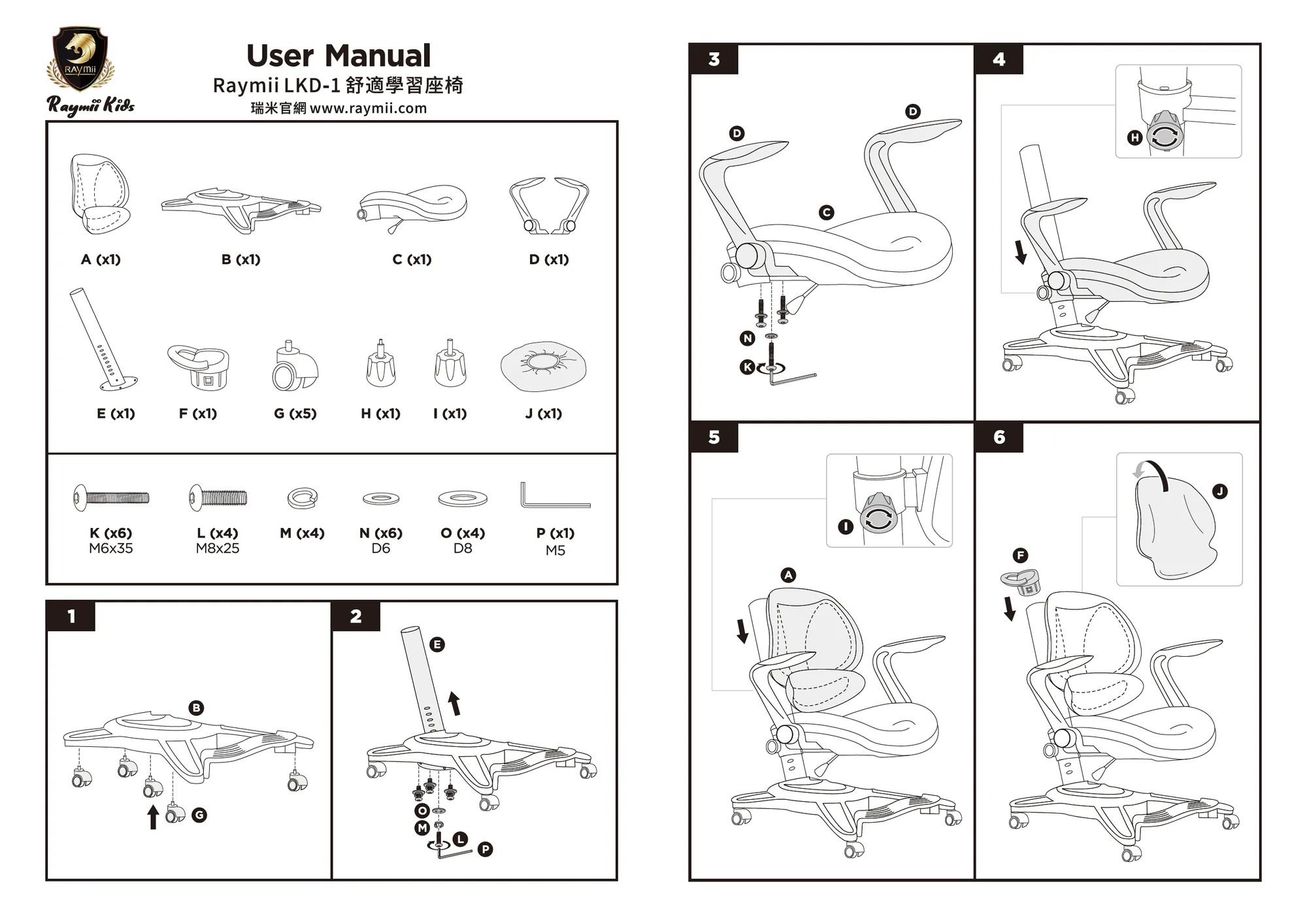 RAYMII
Raymii Kids

User Manual
Raymii LKD-1 舒適學習座椅
瑞米官網 www.raymii.com

A (x1)
B (x1)
C (x1)
D (x1)
E (x1)
F (x1)
G (x5)
H (x1)
I (x1)
J (x1)

K (x6)
M6x35
L (x4)
M8x25
M (x4)
N (x6)
D6
O (x4)
D8
P (x1)
M5

1
B
G

2
E
O
M
L
P

3
D
D
C
N
K

4
H

5
I
A

6
J
F