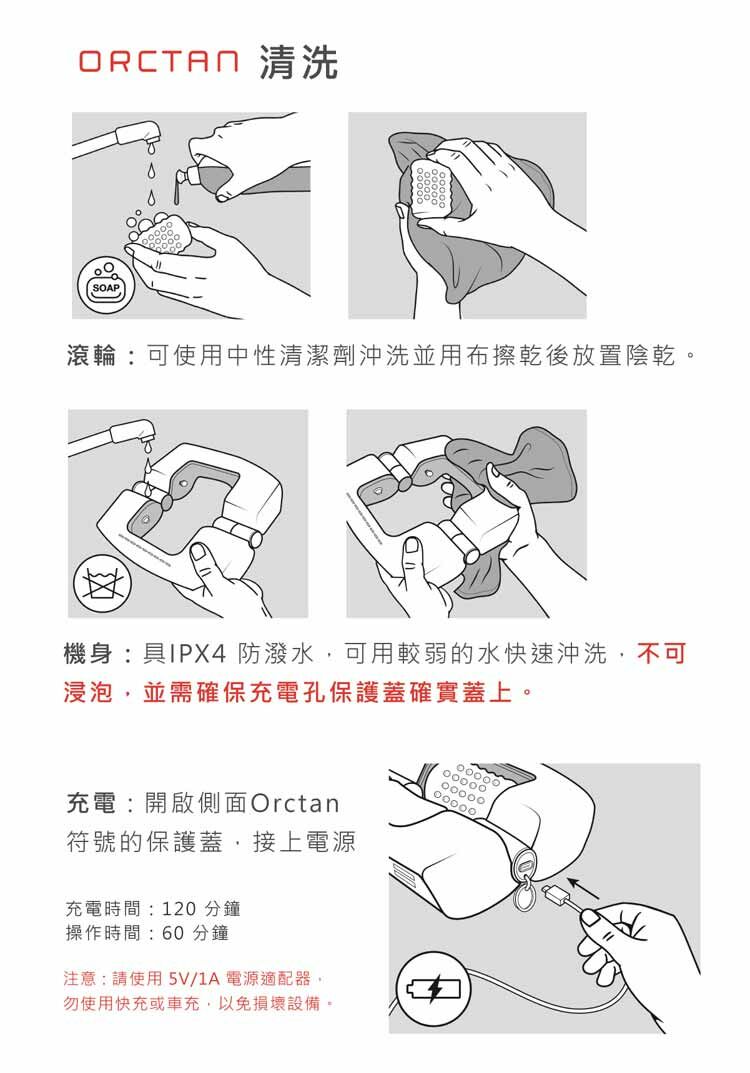 ORCTAN 清洗

SOAP

滾輪：可使用中性清潔劑沖洗並用布擦乾後放置陰乾。

機身：具IPX4 防潑水，可用較弱的水快速沖洗，不可浸泡，並需確保充電孔保護蓋確實蓋上。

充電：開啟側面Orctan符號的保護蓋，接上電源

充電時間：120 分鐘
操作時間：60 分鐘

注意：請使用 5V/1A 電源適配器，勿使用快充或車充，以免損壞設備。