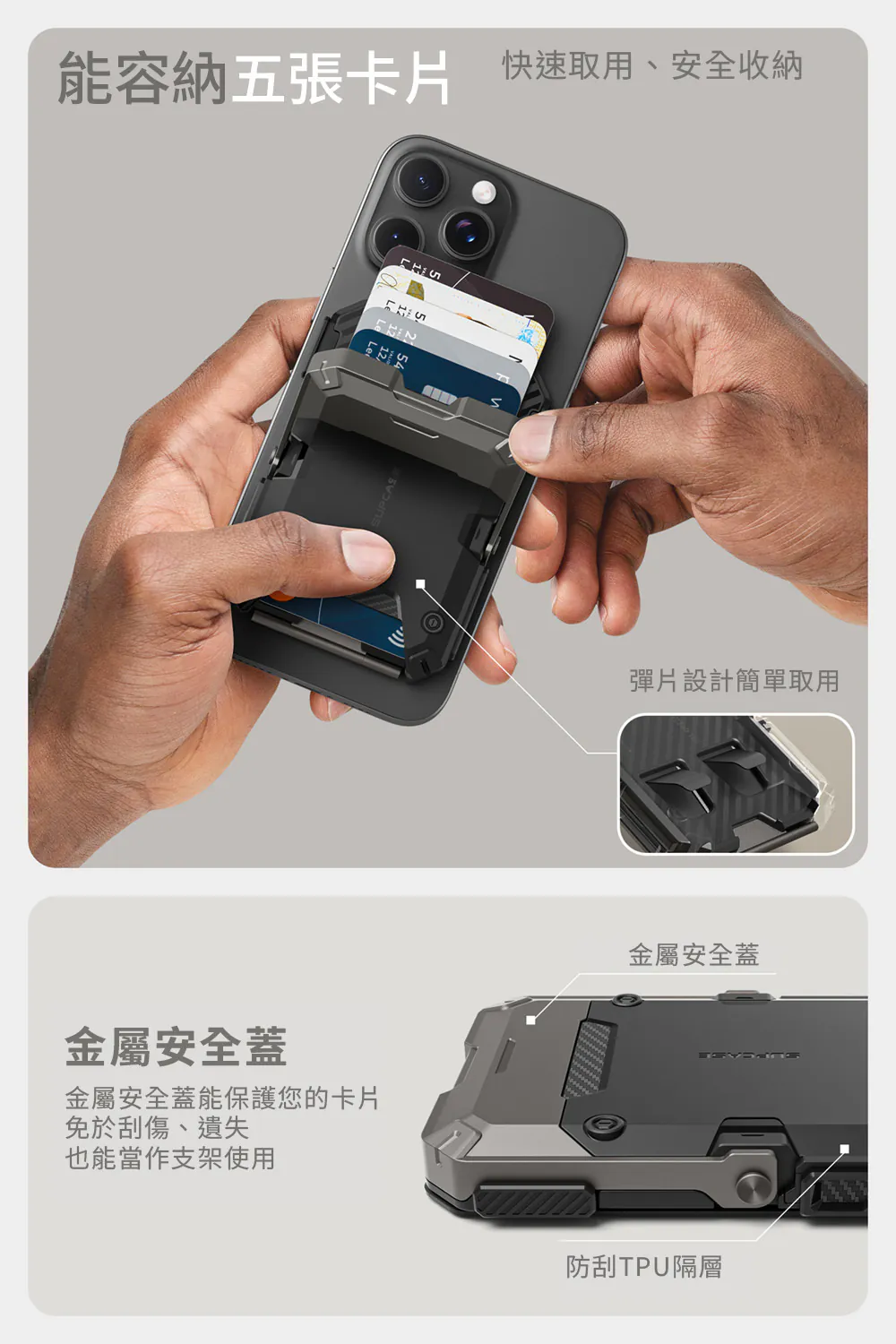 能容納五張卡片

快速取用、安全收納

SUPCASE

彈片設計簡單取用

金屬安全蓋

金屬安全蓋

金屬安全蓋能保護您的卡片
免於刮傷、遺失
也能當作支架使用

SUPCASE

防刮TPU隔層