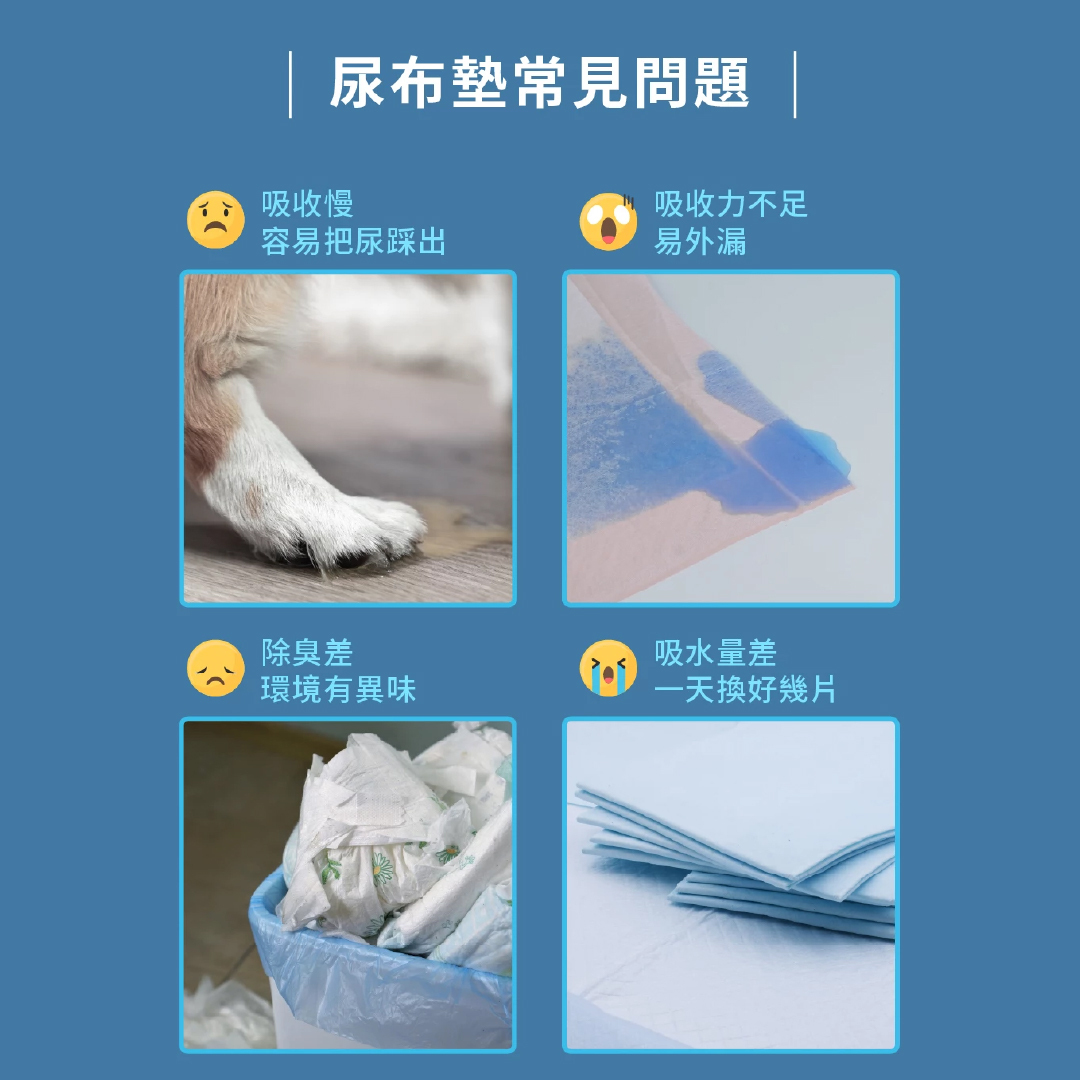 尿布墊常見問題

吸收慢
容易把尿踩出

吸收力不足
易外漏

除臭差
環境有異味

吸水量差
一天換好幾片