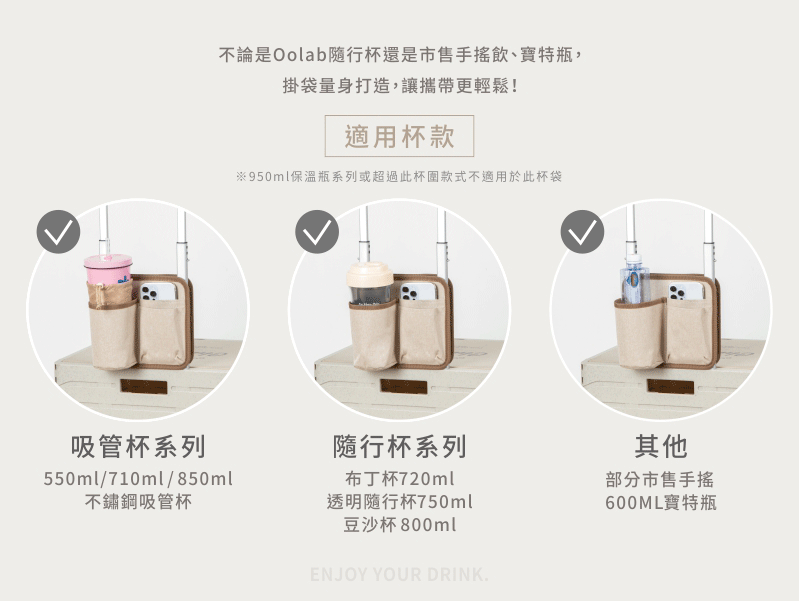 不論是Oolab隨行杯還是市售手搖飲、寶特瓶，
掛袋量身打造，讓攜帶更輕鬆！

適用杯款

※950ml保溫瓶系列或超過此杯圍款式不適用於此杯袋

吸管杯系列
550ml/710ml/850ml
不鏽鋼吸管杯

隨行杯系列
布丁杯720ml
透明隨行杯750ml
豆沙杯800ml

其他
部分市售手搖
600ML寶特瓶

ENJOY YOUR DRINK.