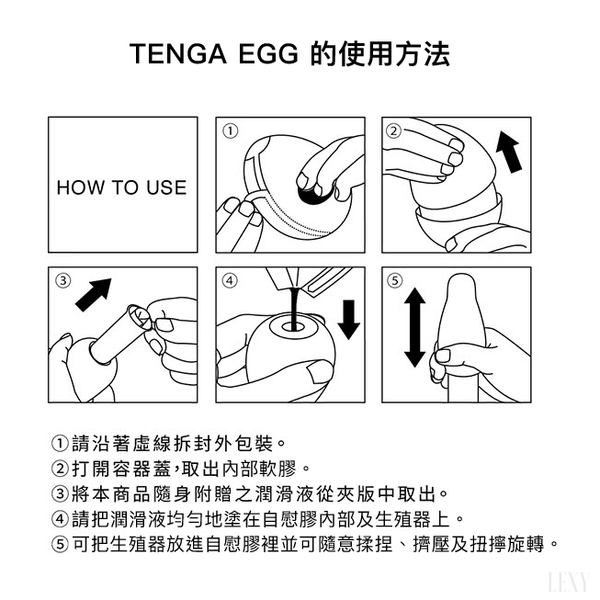 TENGA EGG 的使用方法

HOW TO USE

①

②

③

④

⑤

①請沿著虛線拆封外包裝。
②打開容器蓋，取出內部軟膠。
③將本商品隨身附贈之潤滑液從夾版中取出。
④請把潤滑液均勻地塗在自慰膠內部及生殖器上。
⑤可把生殖器放進自慰膠裡並可隨意揉捏、擠壓及扭擰旋轉。

LEXY