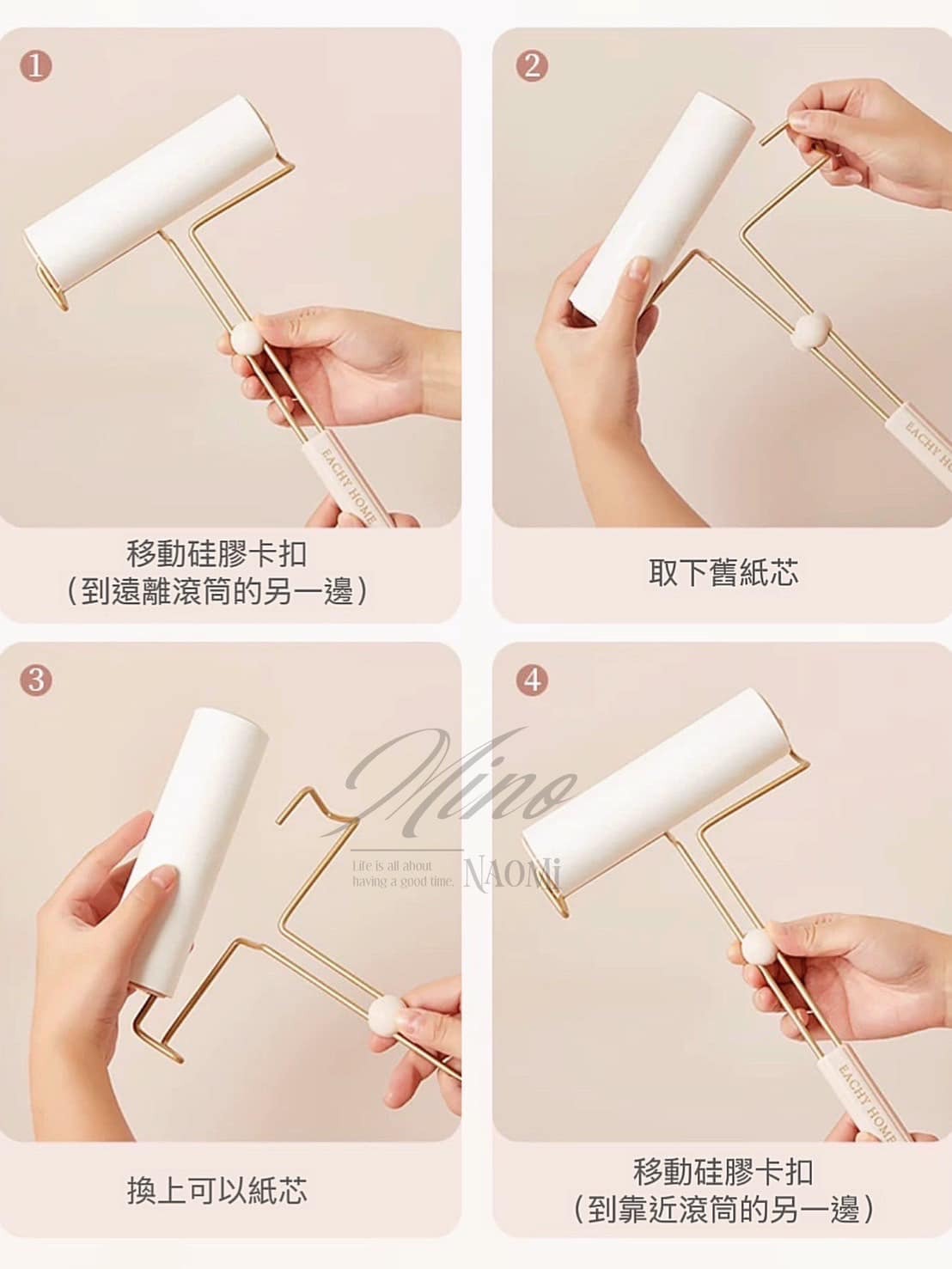 1

EACHY HOME

移動硅膠卡扣
（到遠離滾筒的另一邊）

2

EACHY HO

取下舊紙芯

3

換上可以紙芯

4

EACHY HOME

移動硅膠卡扣
（到靠近滾筒的另一邊）

Mino
Life is all about having a good time.
NAOMi