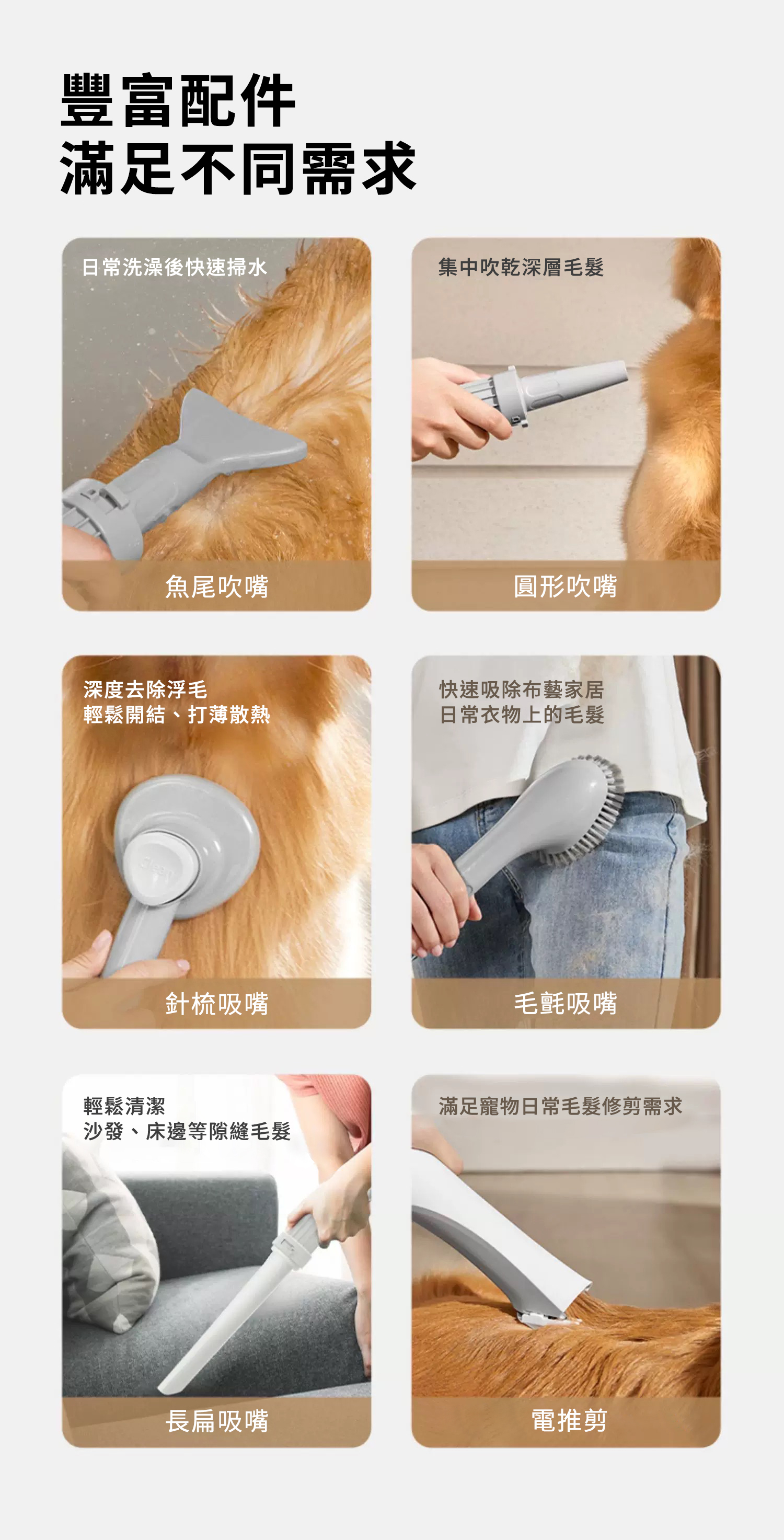 豐富配件
滿足不同需求

日常洗澡後快速掃水

魚尾吹嘴

集中吹乾深層毛髮

圓形吹嘴

深度去除浮毛
輕鬆開結、打薄散熱

針梳吸嘴

快速吸除布藝家居
日常衣物上的毛髮

毛氈吸嘴

輕鬆清潔
沙發、床邊等隙縫毛髮

長扁吸嘴

滿足寵物日常毛髮修剪需求

電推剪