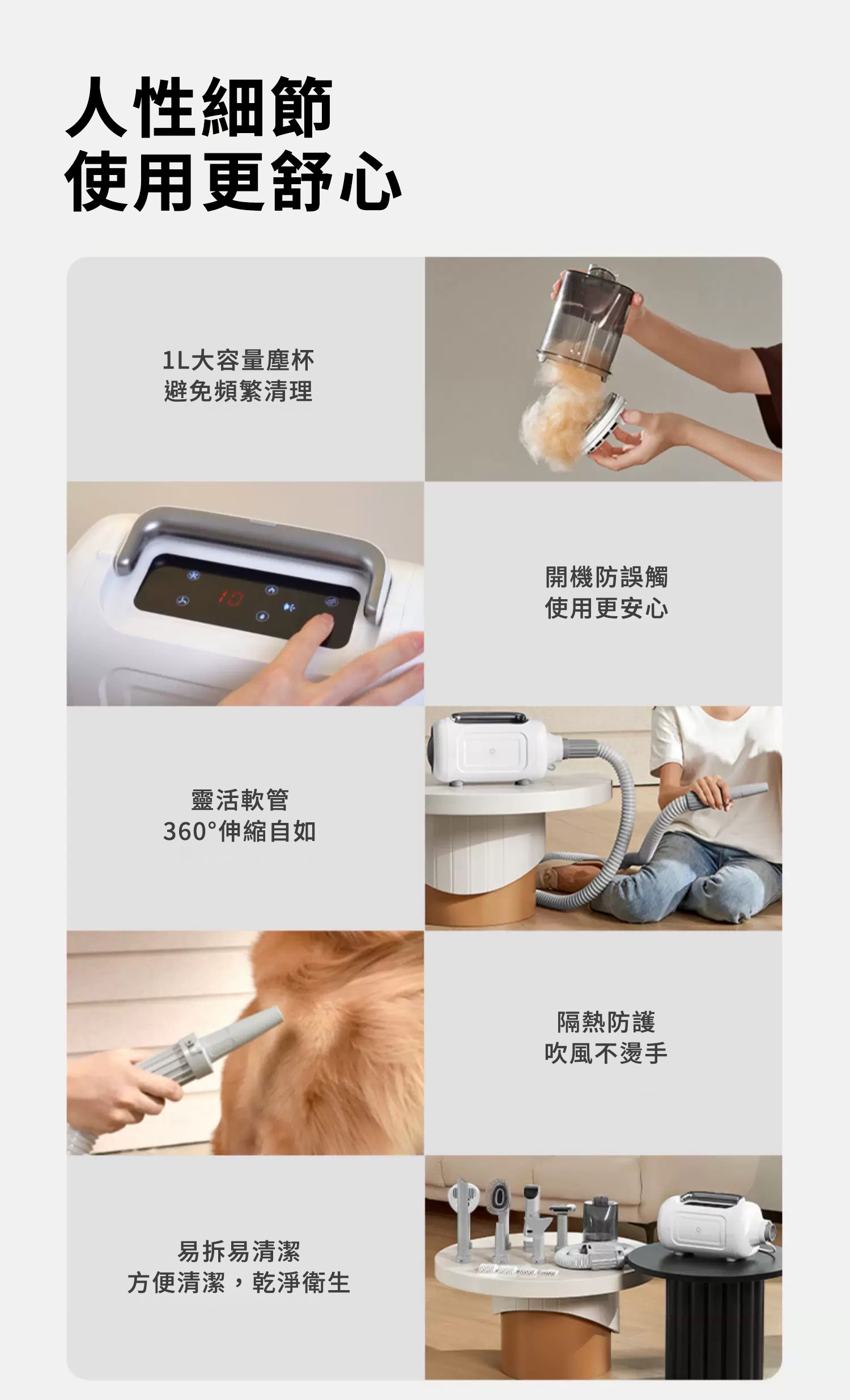 人性細節
使用更舒心

1L大容量塵杯
避免頻繁清理

10

開機防誤觸
使用更安心

靈活軟管
360°伸縮自如

隔熱防護
吹風不燙手

易拆易清潔
方便清潔，乾淨衛生