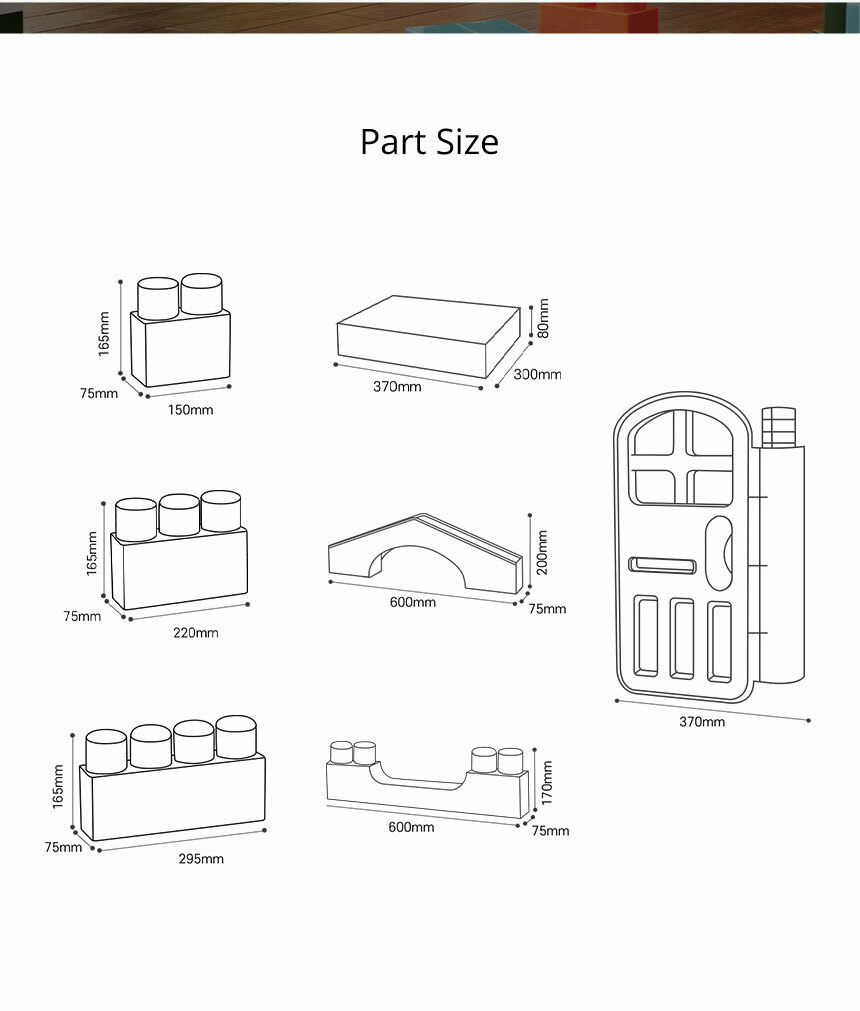 Part Size

165mm
75mm
150mm

80mm
370mm
300mm

165mm
75mm
220mm

200mm
600mm
75mm

370mm

165mm
75mm
295mm

170mm
600mm
75mm