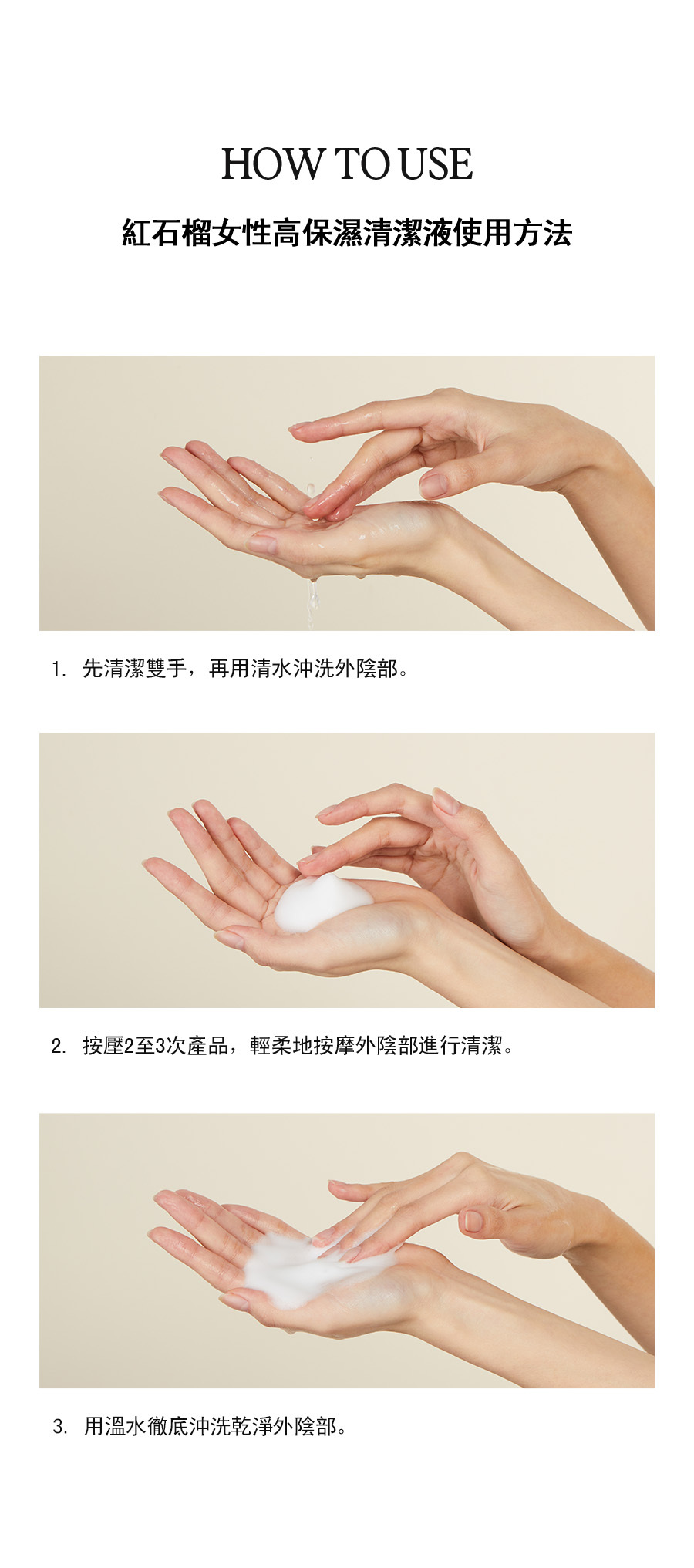 HOW TO USE

紅石榴女性高保濕清潔液使用方法

1. 先清潔雙手，再用清水沖洗外陰部。

2. 按壓2至3次產品，輕柔地按摩外陰部進行清潔。

3. 用溫水徹底沖洗乾淨外陰部。