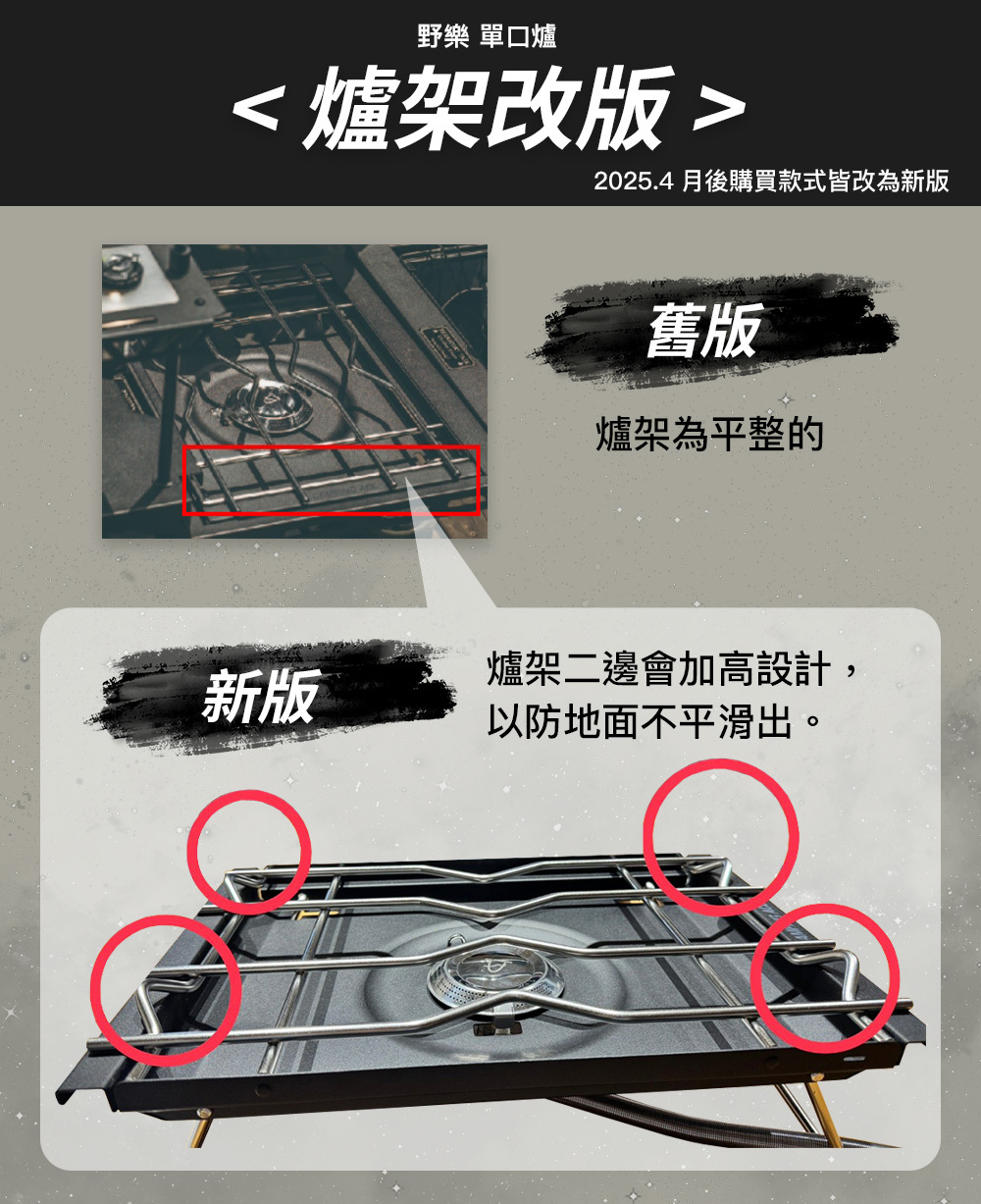 野樂 單口爐

< 爐架改版 >

2025.4 月後購買款式皆改為新版

舊版

爐架為平整的

新版

爐架二邊會加高設計，以防地面不平滑出。