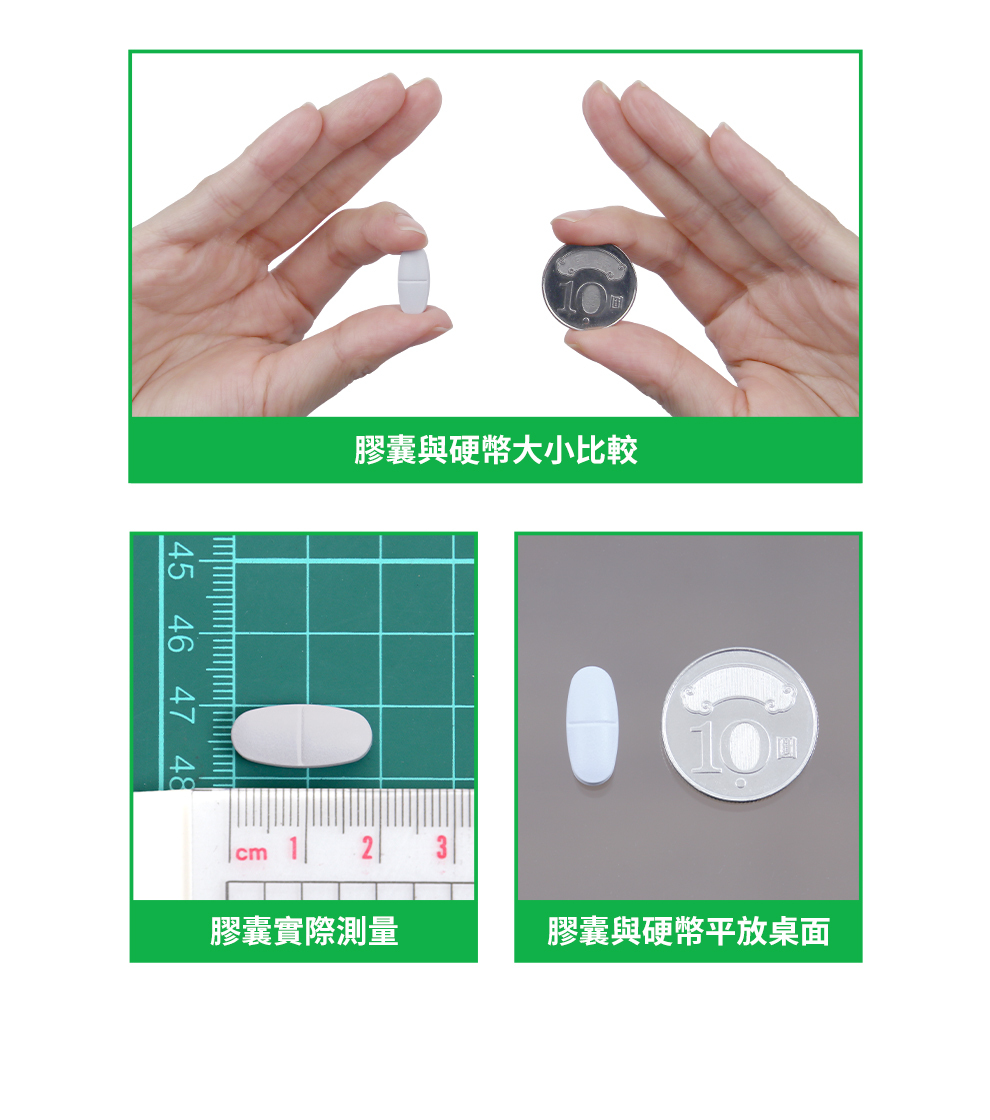 10 圓

膠囊與硬幣大小比較

45 46 47 48

cm 1 2 3

膠囊實際測量

10 圓

膠囊與硬幣平放桌面