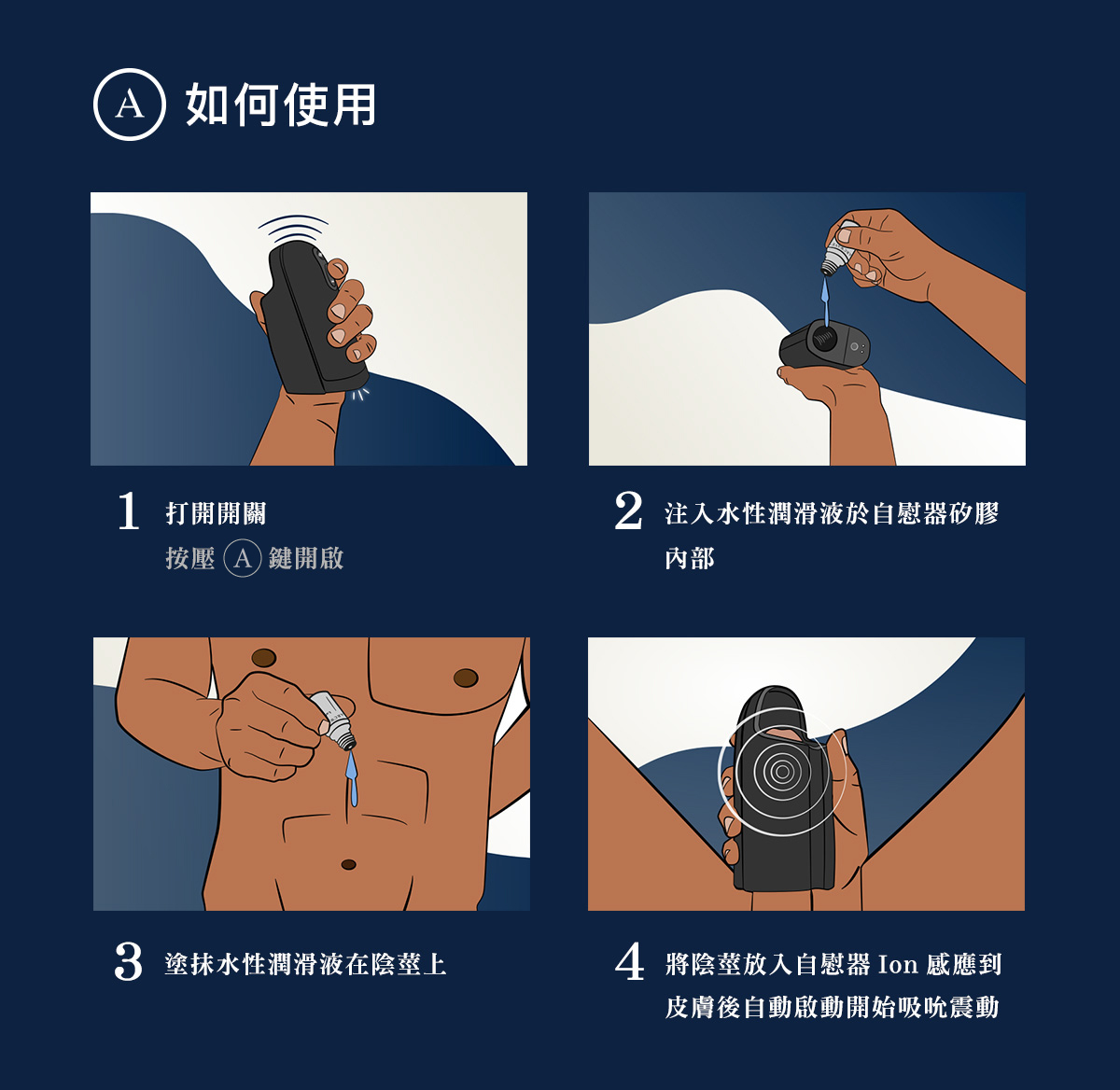 A 如何使用

1 打開開關
按壓 A 鍵開啟

2 注入水性潤滑液於自慰器矽膠內部

3 塗抹水性潤滑液在陰莖上

4 將陰莖放入自慰器 Ion 感應到皮膚後自動啟動開始吸吮震動