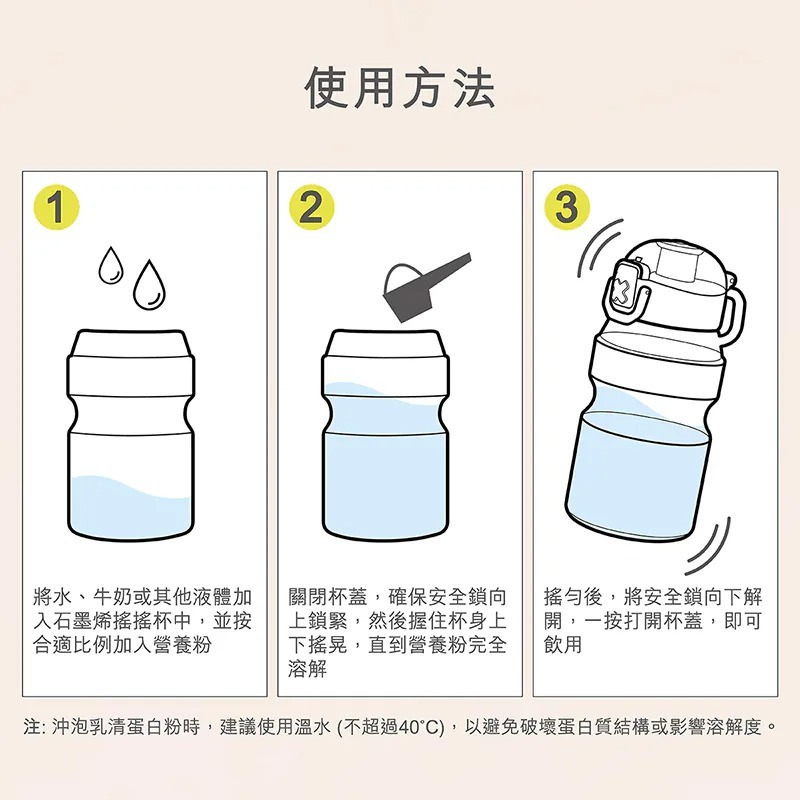 使用方法

1

將水、牛奶或其他液體加入石墨烯搖搖杯中，並按合適比例加入營養粉

2

關閉杯蓋，確保安全鎖向上鎖緊，然後握住杯身上下搖晃，直到營養粉完全溶解

3

搖勻後，將安全鎖向下解開，一按打開杯蓋，即可飲用

注: 沖泡乳清蛋白粉時，建議使用溫水 (不超過40°C)，以避免破壞蛋白質結構或影響溶解度。