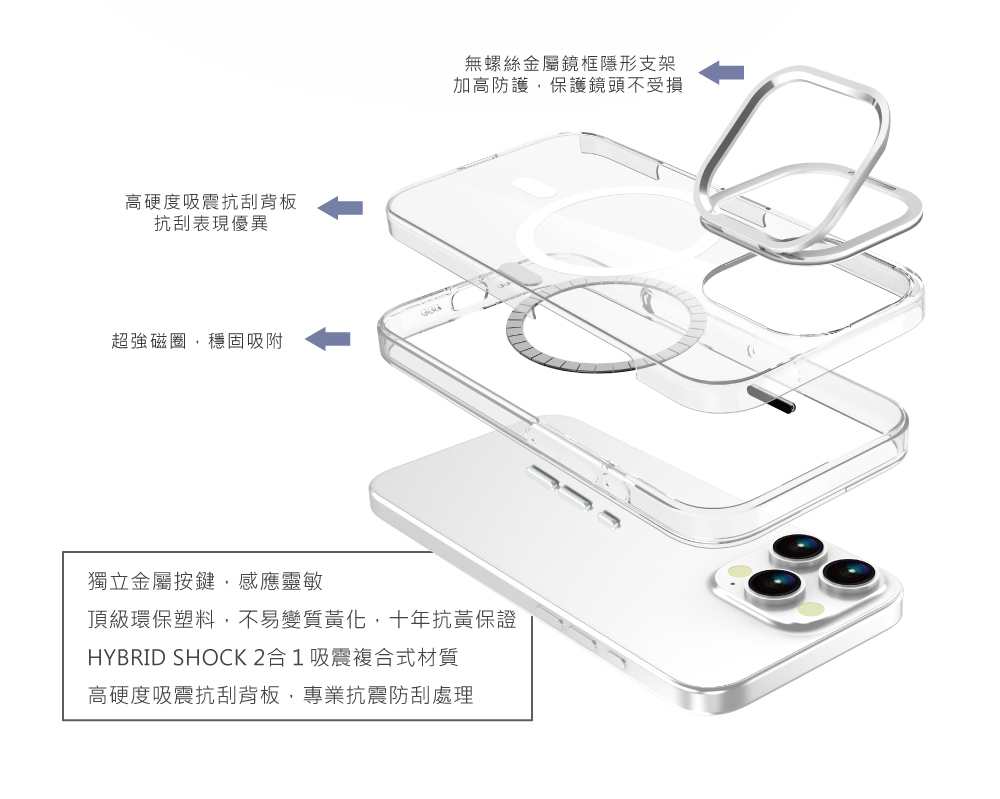 無螺絲金屬鏡框隱形支架
加高防護，保護鏡頭不受損

高硬度吸震抗刮背板
抗刮表現優異

超強磁圈，穩固吸附

獨立金屬按鍵，感應靈敏
頂級環保塑料，不易變質黃化，十年抗黃保證
HYBRID SHOCK 2合 1 吸震複合式材質
高硬度吸震抗刮背板，專業抗震防刮處理