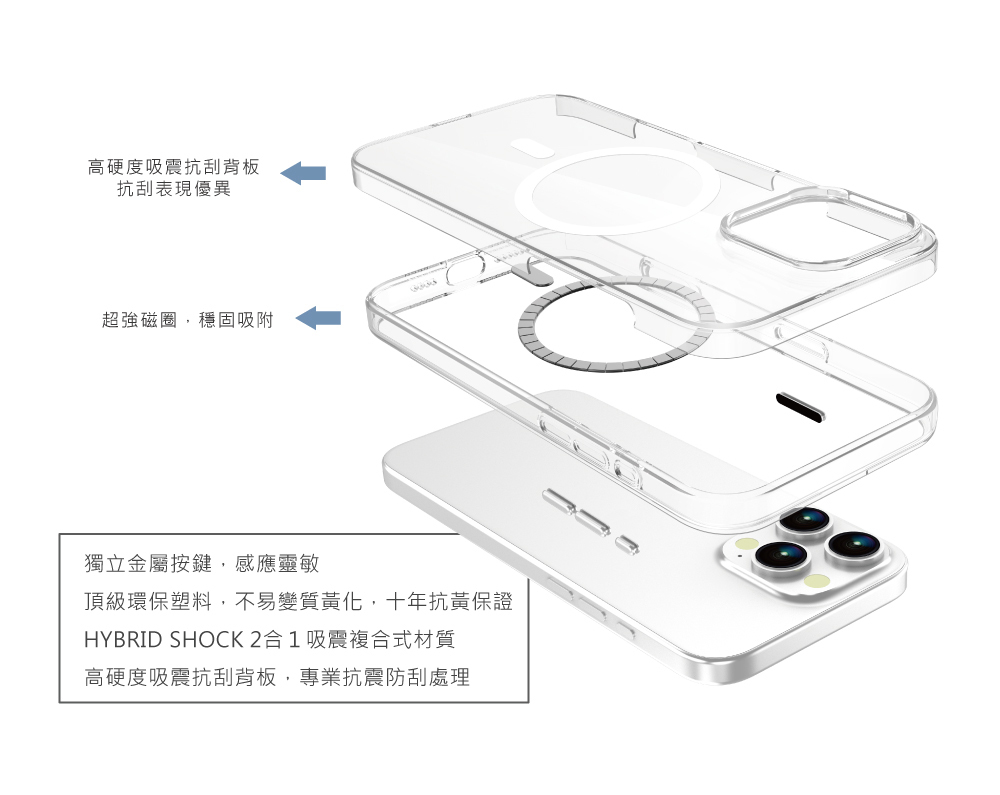 高硬度吸震抗刮背板
抗刮表現優異

超強磁圈，穩固吸附

獨立金屬按鍵，感應靈敏
頂級環保塑料，不易變質黃化，十年抗黃保證
HYBRID SHOCK 2合 1 吸震複合式材質
高硬度吸震抗刮背板，專業抗震防刮處理