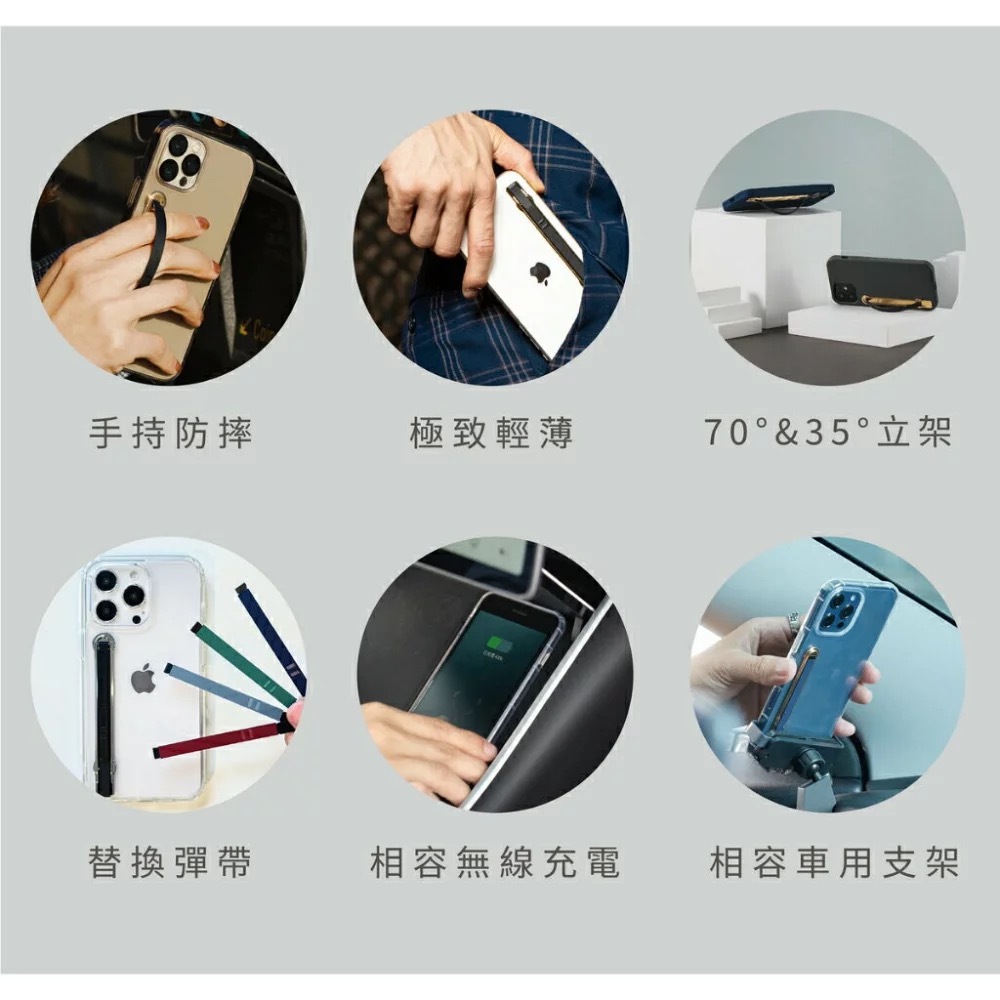 手持防摔

極致輕薄

70°&35°立架

替換彈帶

相容無線充電

相容車用支架