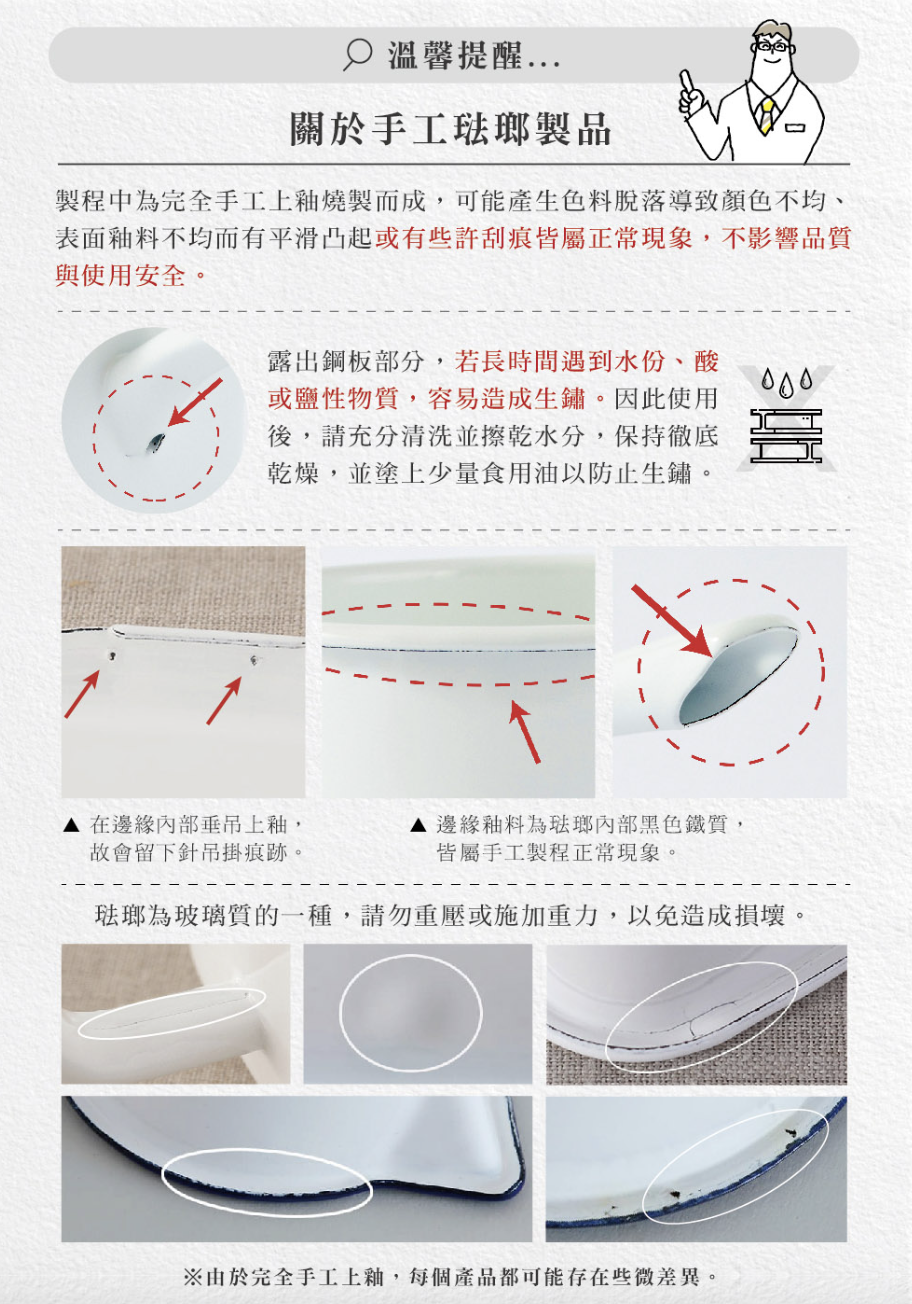 溫馨提醒...

關於手工琺瑯製品

製程中為完全手工上釉燒製而成，可能產生色料脫落導致顏色不均、表面釉料不均而有平滑凸起或有些許刮痕皆屬正常現象，不影響品質與使用安全。

露出鋼板部分，若長時間遇到水份、酸或鹽性物質，容易造成生鏽。因此使用後，請充分清洗並擦乾水分，保持徹底乾燥，並塗上少量食用油以防止生鏽。

▲ 在邊緣內部垂吊上釉，故會留下針吊掛痕跡。

▲ 邊緣釉料為琺瑯內部黑色鐵質，皆屬手工製程正常現象。

琺瑯為玻璃質的一種，請勿重壓或施加重力，以免造成損壞。

※由於完全手工上釉，每個產品都可能存在些微差異。