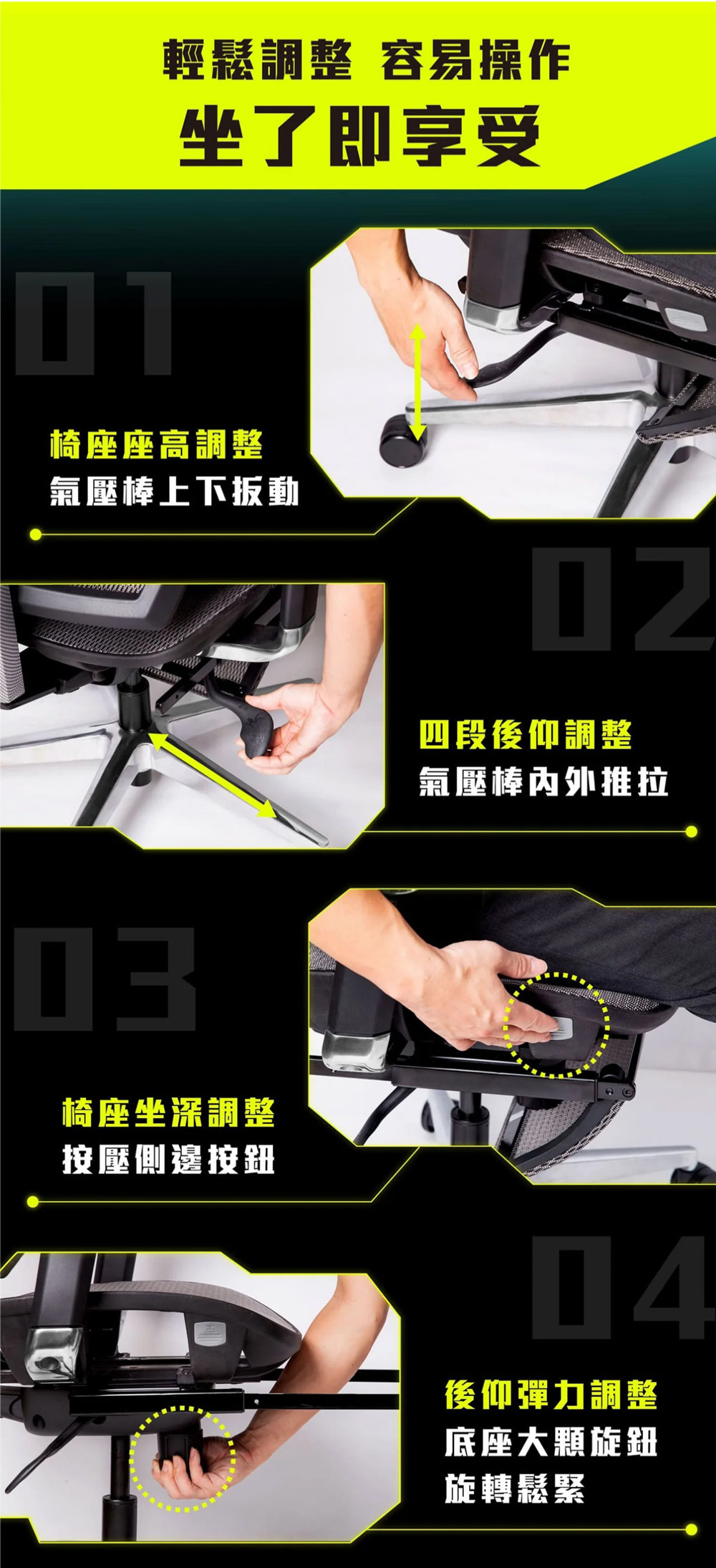 輕鬆調整 容易操作
坐了即享受

01

椅座座高調整
氣壓棒上下扳動

02

四段後仰調整
氣壓棒內外推拉

03

椅座坐深調整
按壓側邊按鈕

04

後仰彈力調整
底座大顆旋鈕
旋轉鬆緊